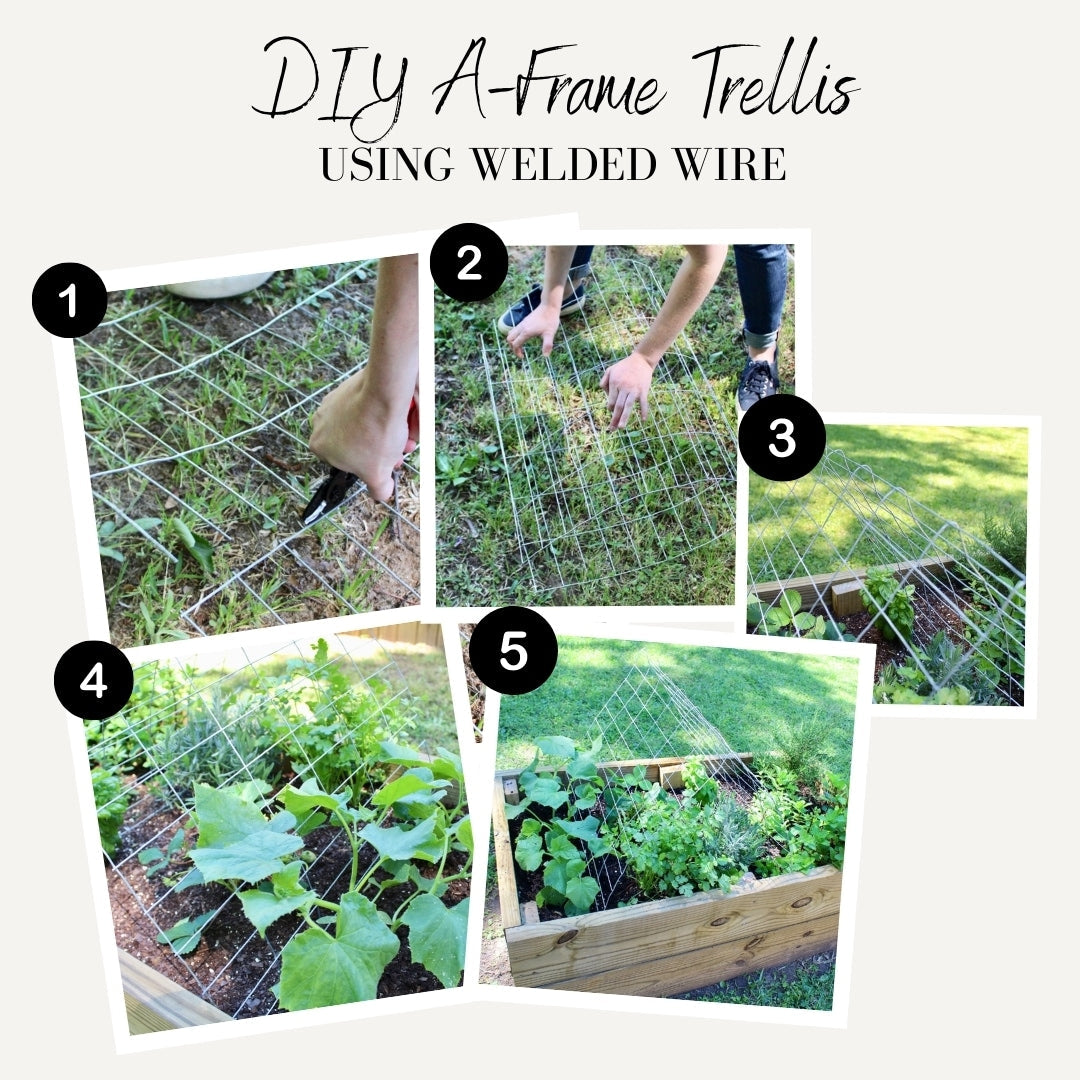 DIY A-Frame Trellis
USING WELDED WIRE

1

2

3

4

5