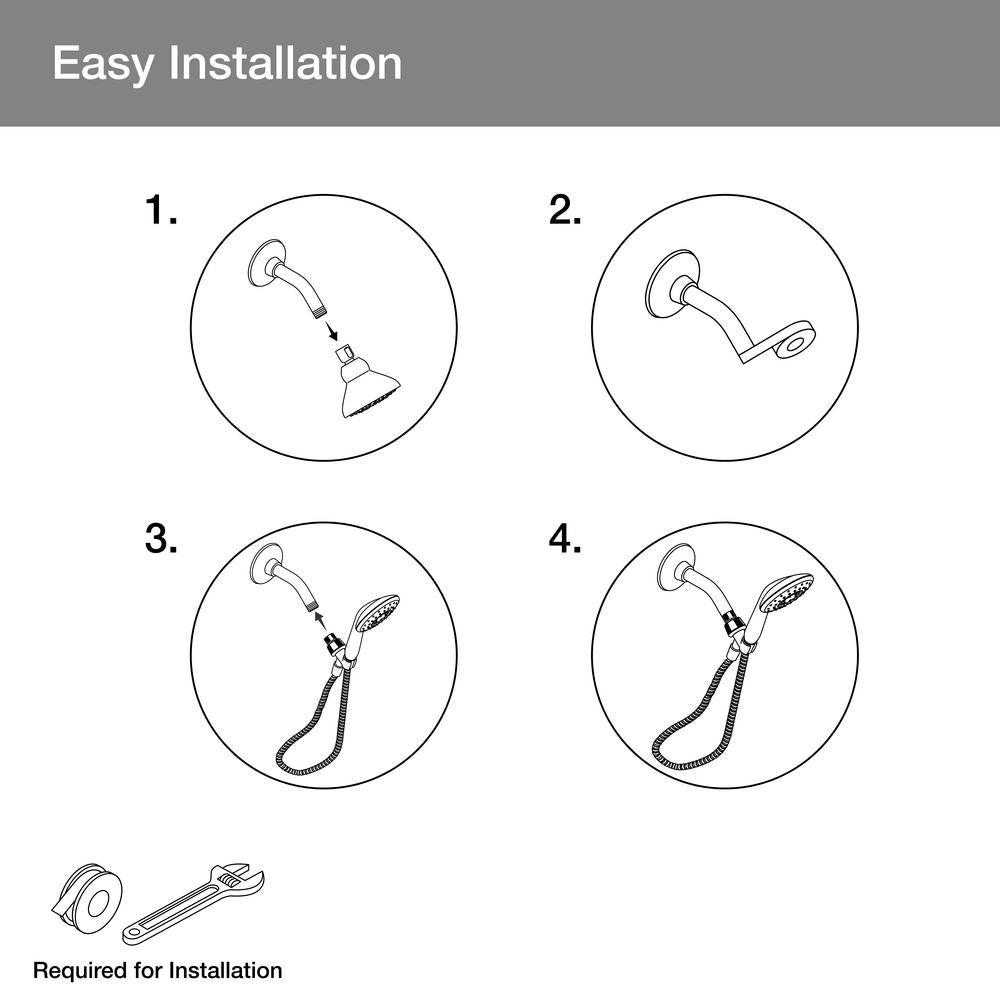 Easy Installation

1.

2.

3.

4.

Required for Installation