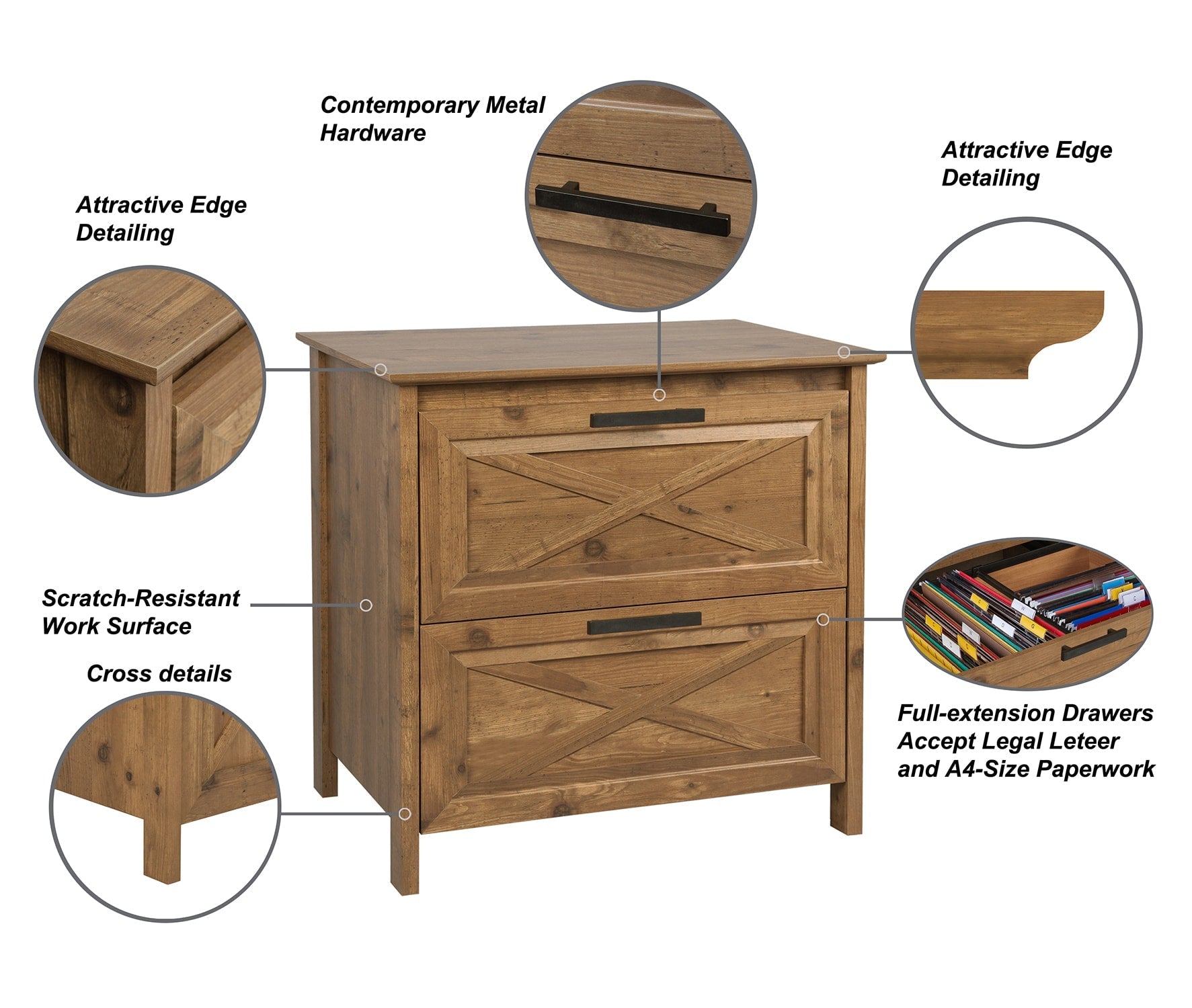 Contemporary Metal Hardware

Attractive Edge Detailing

Attractive Edge Detailing

Scratch-Resistant Work Surface

Cross details

Full-extension Drawers Accept Legal Leteer and A4-Size Paperwork