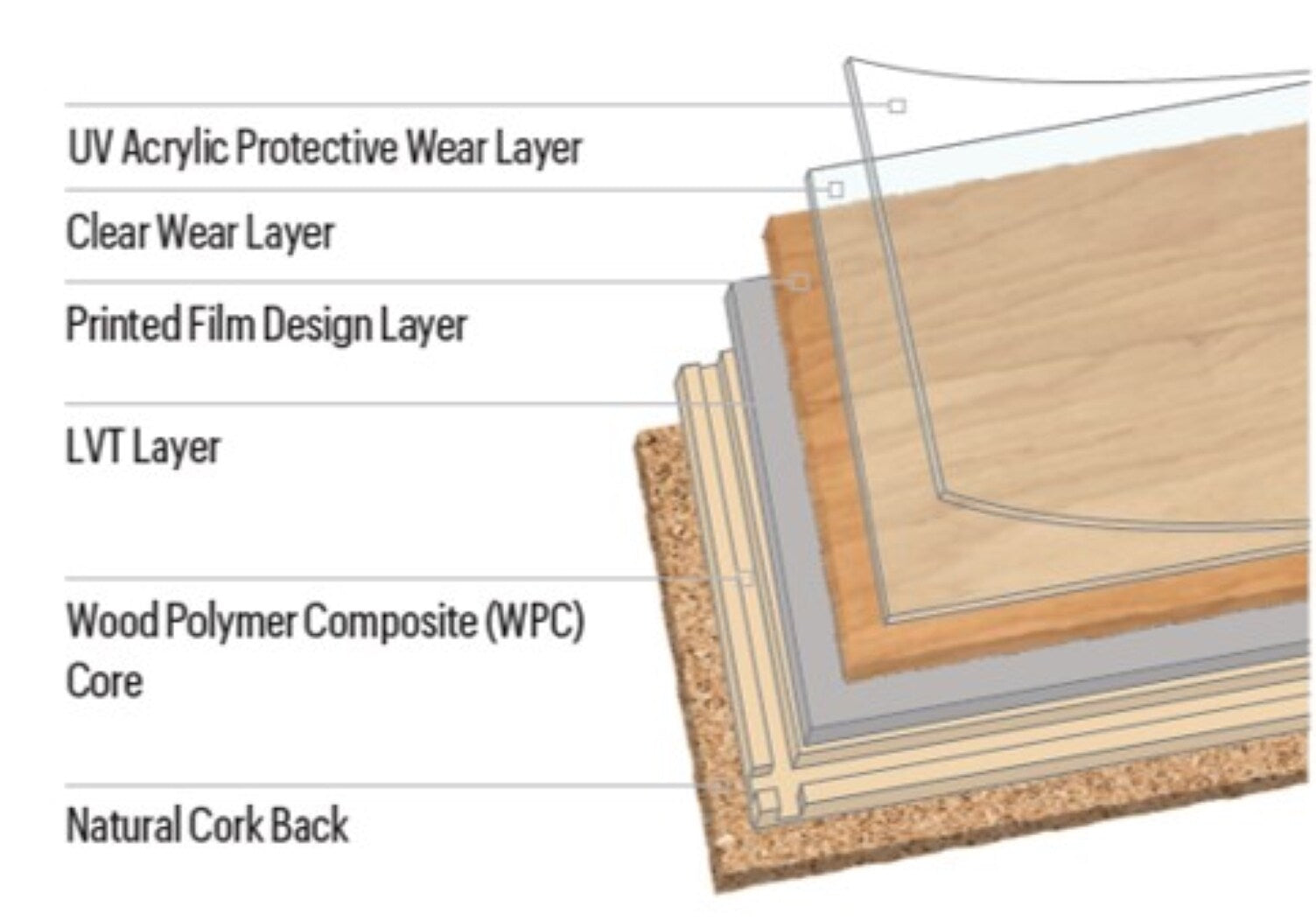 UV Acrylic Protective Wear Layer

Clear Wear Layer

Printed Film Design Layer

LVT Layer

Wood Polymer Composite (WPC) Core

Natural Cork Back