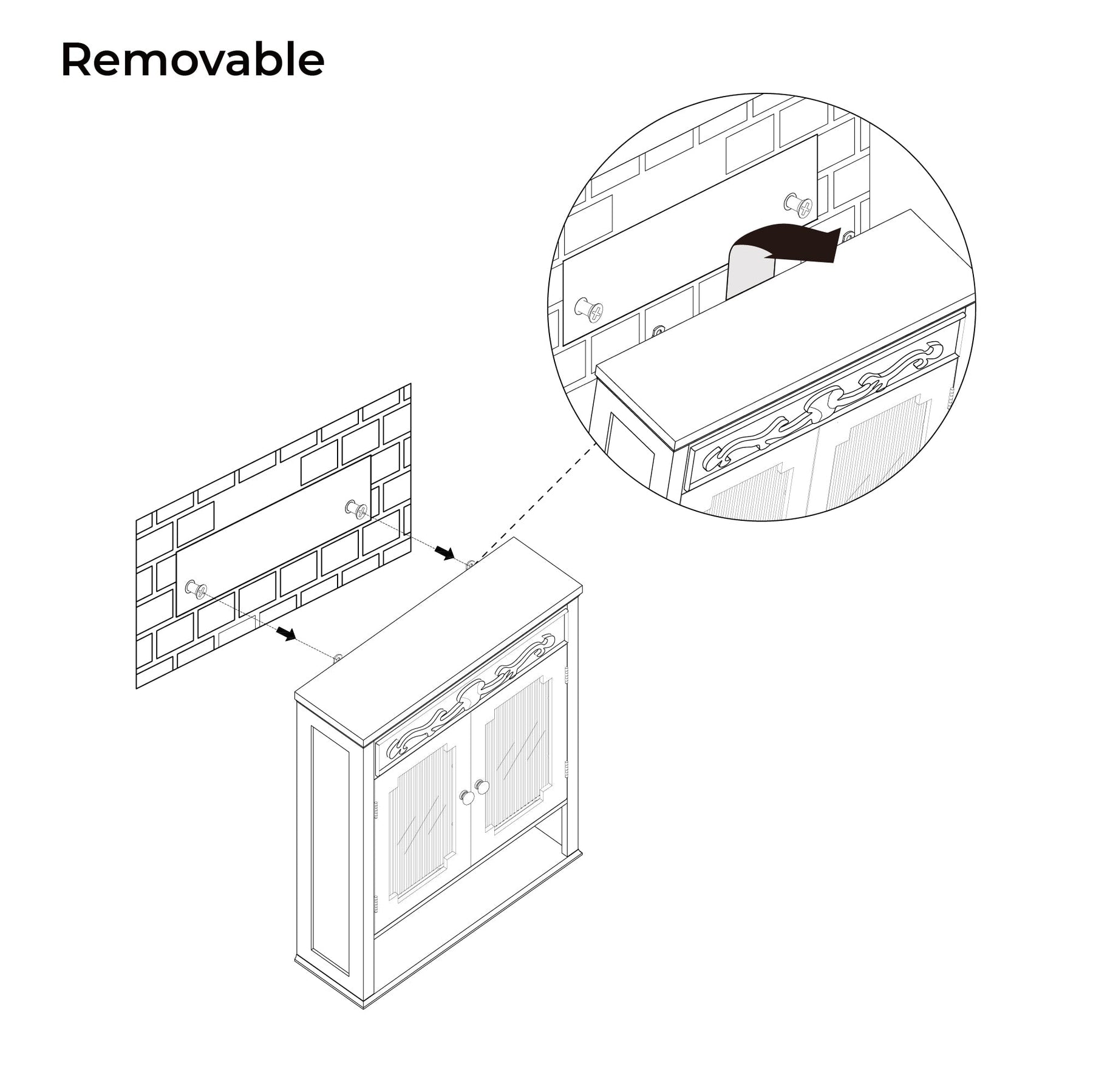 Removable