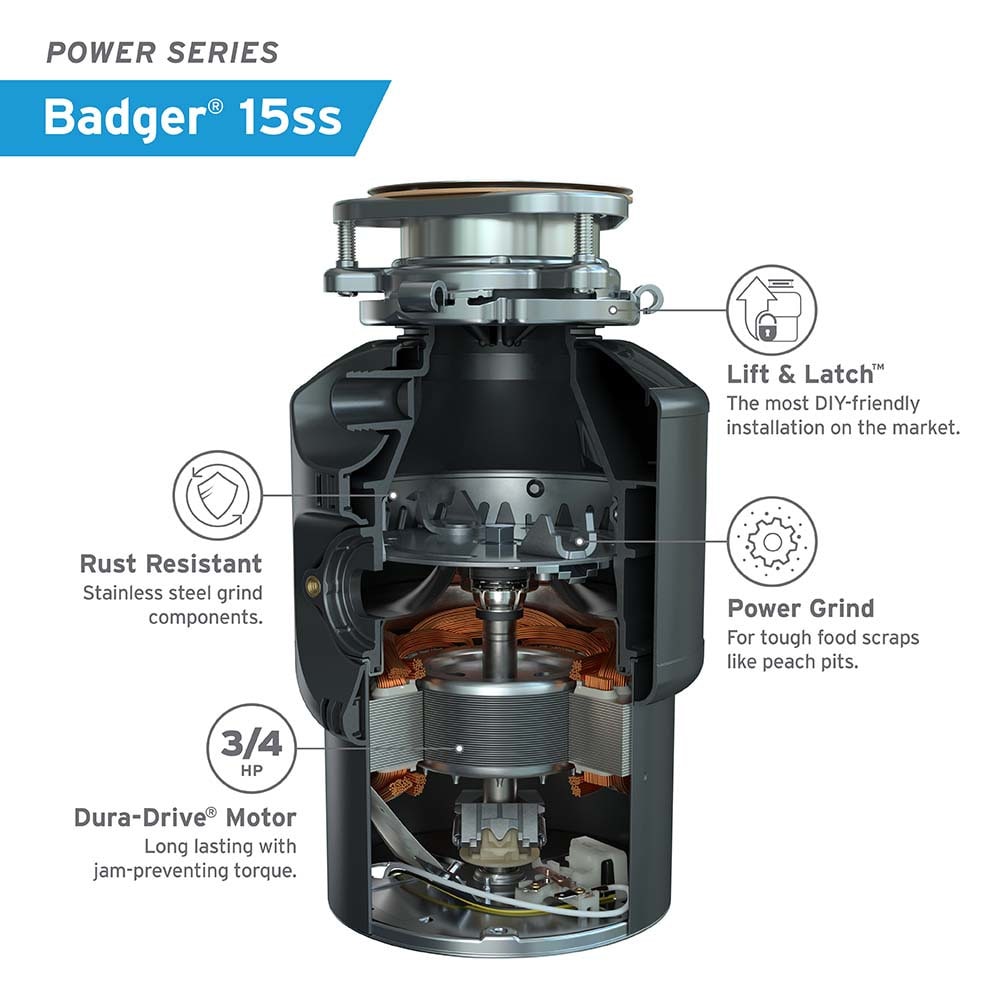 POWER SERIES

Badger® 15ss

Lift & Latch™
The most DIY-friendly installation on the market.

Rust Resistant
Stainless steel grind components.

Power Grind
For tough food scraps like peach pits.

3/4
HP

Dura-Drive® Motor
Long lasting with jam-preventing torque.