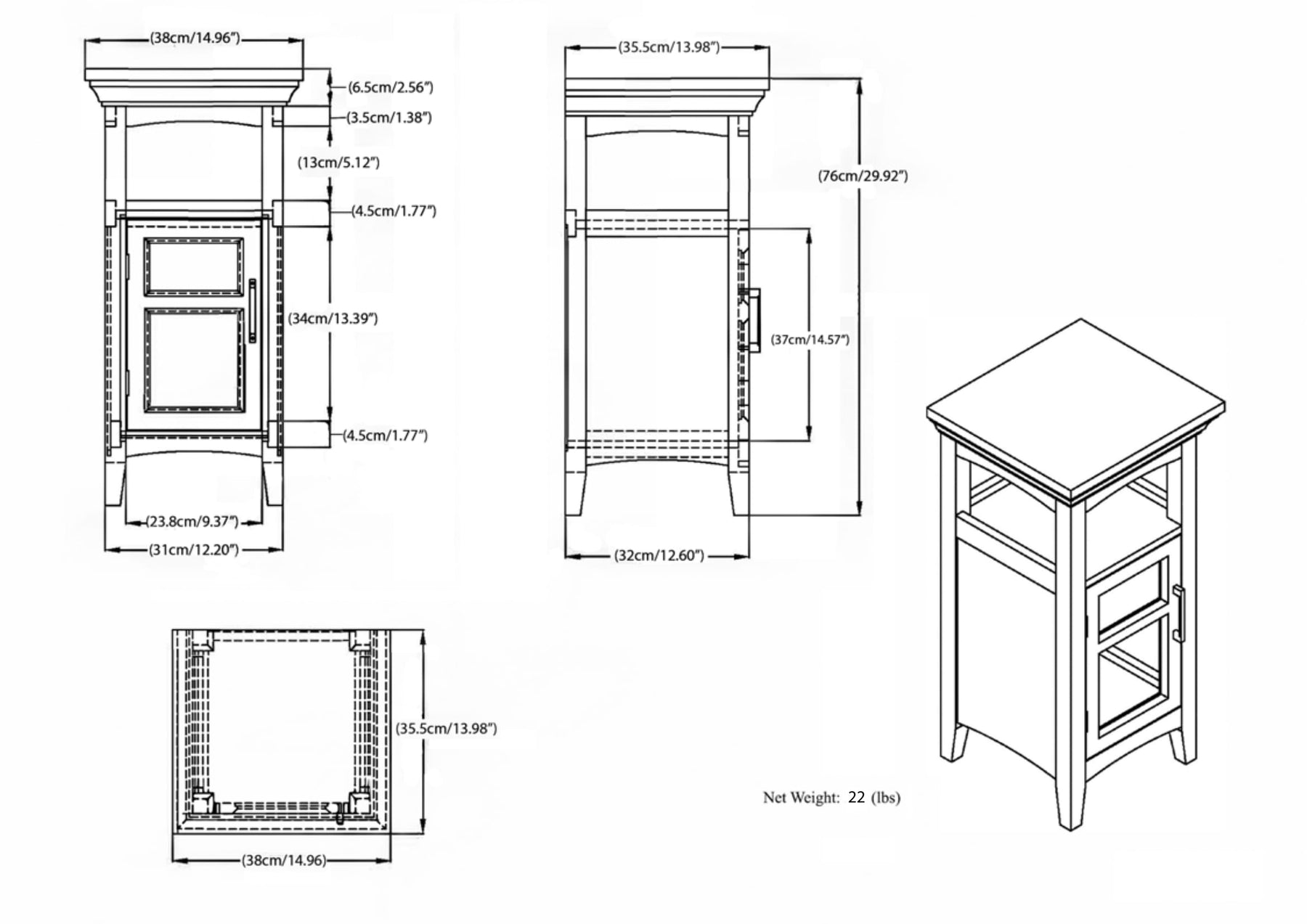 (38cm/14.96")
(6.5cm/2.56")
(3.5cm/1.38")
(13cm/5.12")
(4.5cm/1.77")
(34cm/13.39")
(4.5cm/1.77")
(23.8cm/9.37")
(31cm/12.20")

(35.5cm/13.98")
(76cm/29.92")
(37cm/14.57")
(32cm/12.60")

(35.5cm/13.98")
(38cm/14.96)

Net Weight: 22 (lbs)