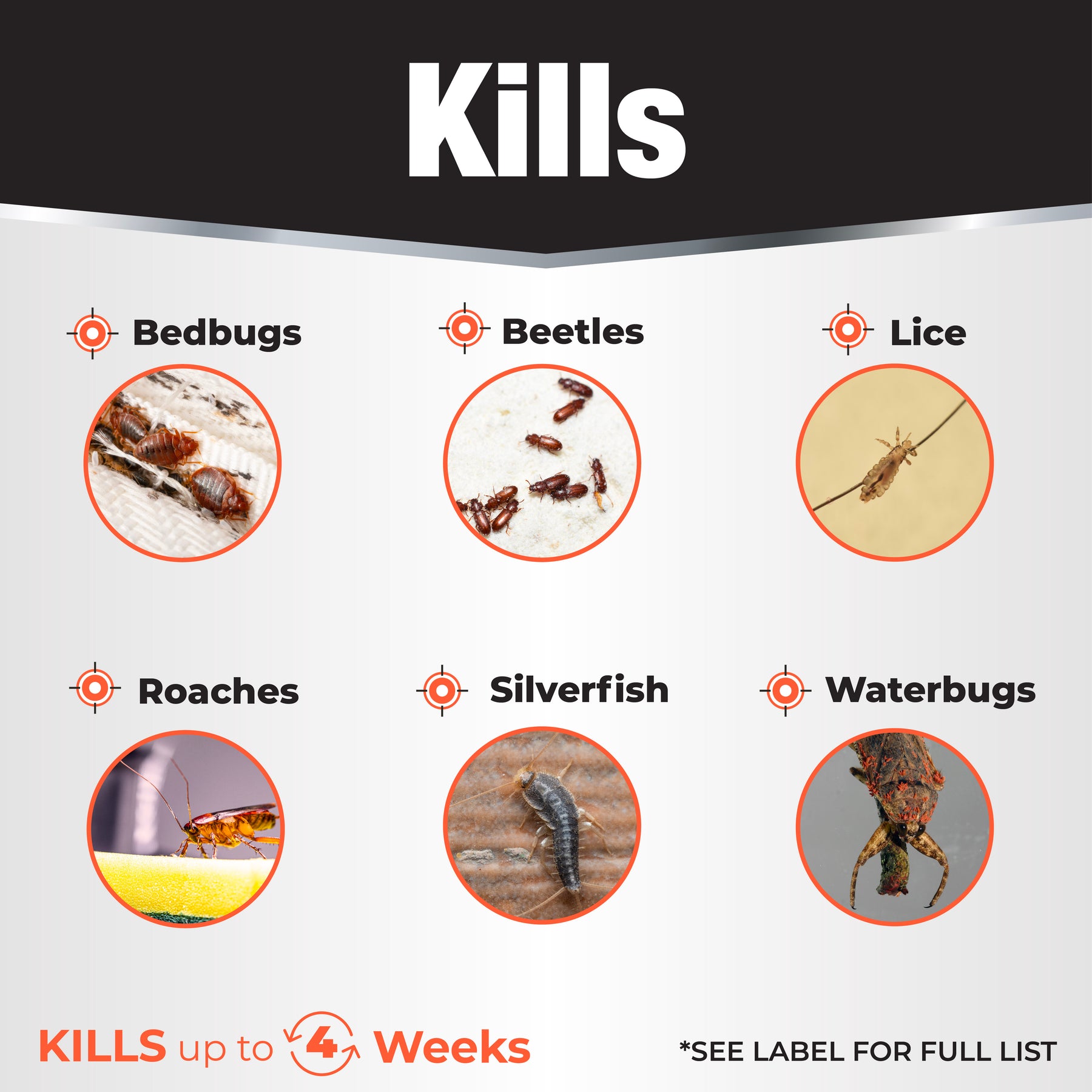 Kills

Bedbugs

Beetles

Lice

Roaches

Silverfish

Waterbugs

KILLS up to 4 Weeks

*SEE LABEL FOR FULL LIST