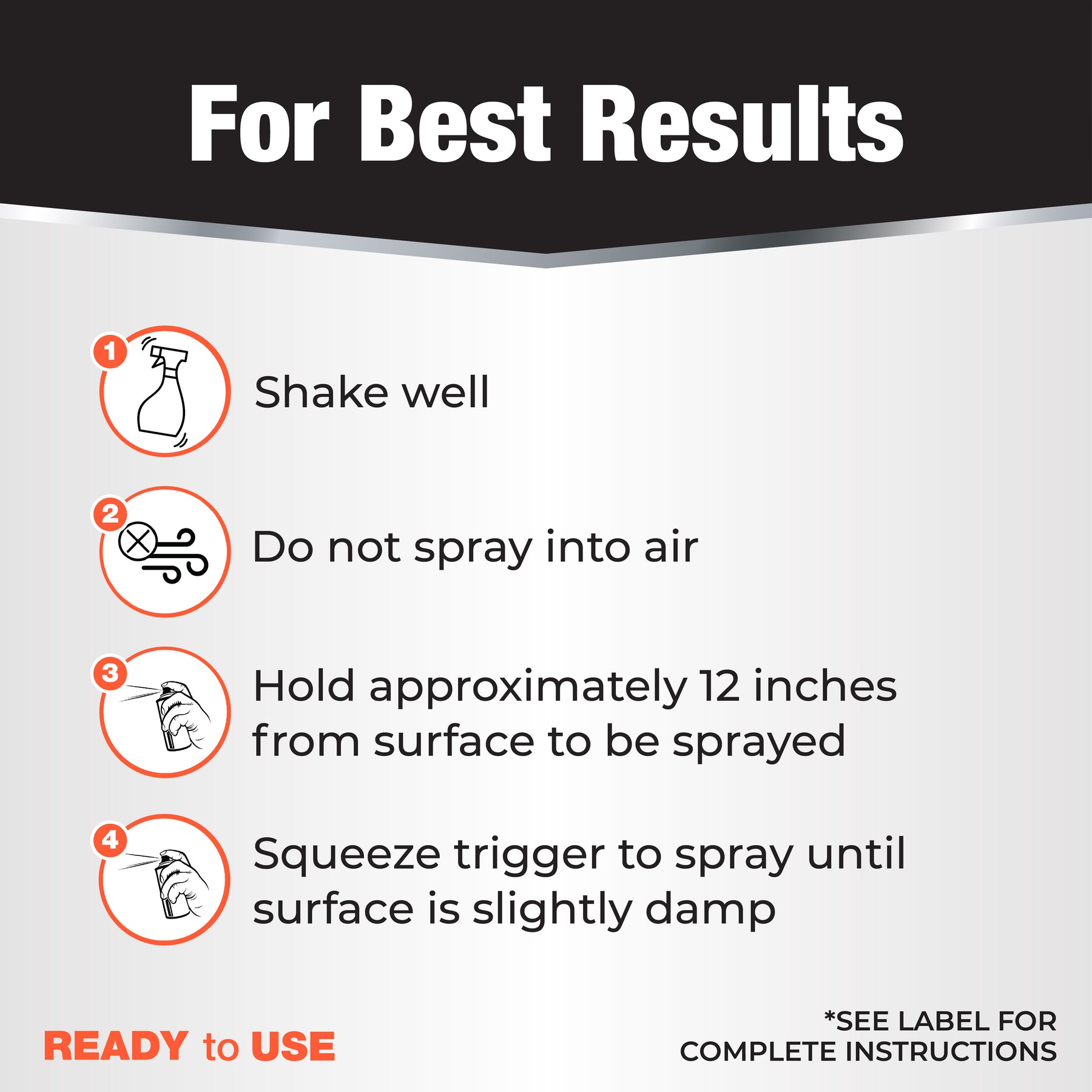 For Best Results

1 Shake well

2 Do not spray into air

3 Hold approximately 12 inches from surface to be sprayed

4 Squeeze trigger to spray until surface is slightly damp

READY to USE

*SEE LABEL FOR COMPLETE INSTRUCTIONS