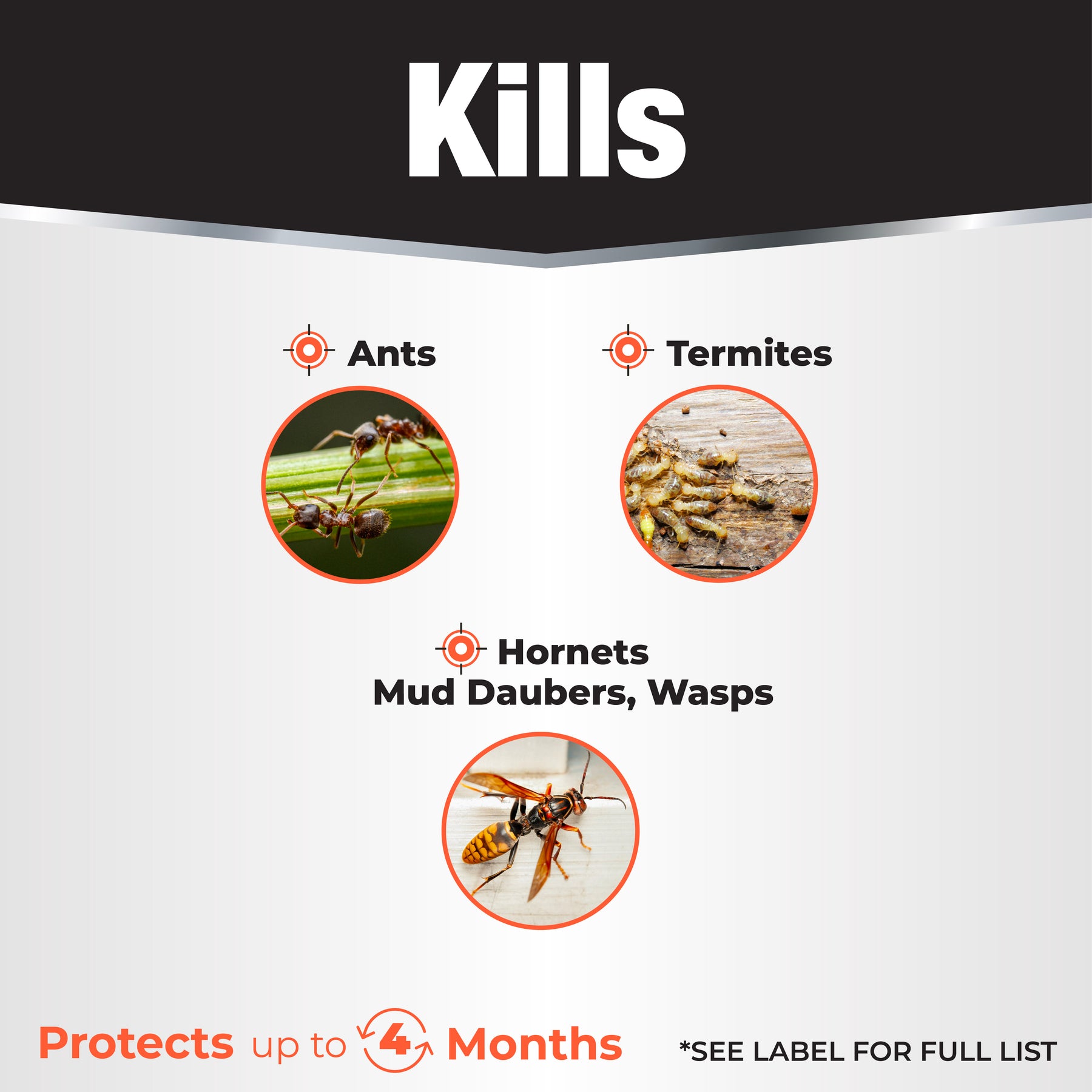 Kills

Ants

Termites

Hornets
Mud Daubers, Wasps

Protects up to 4 Months

*SEE LABEL FOR FULL LIST