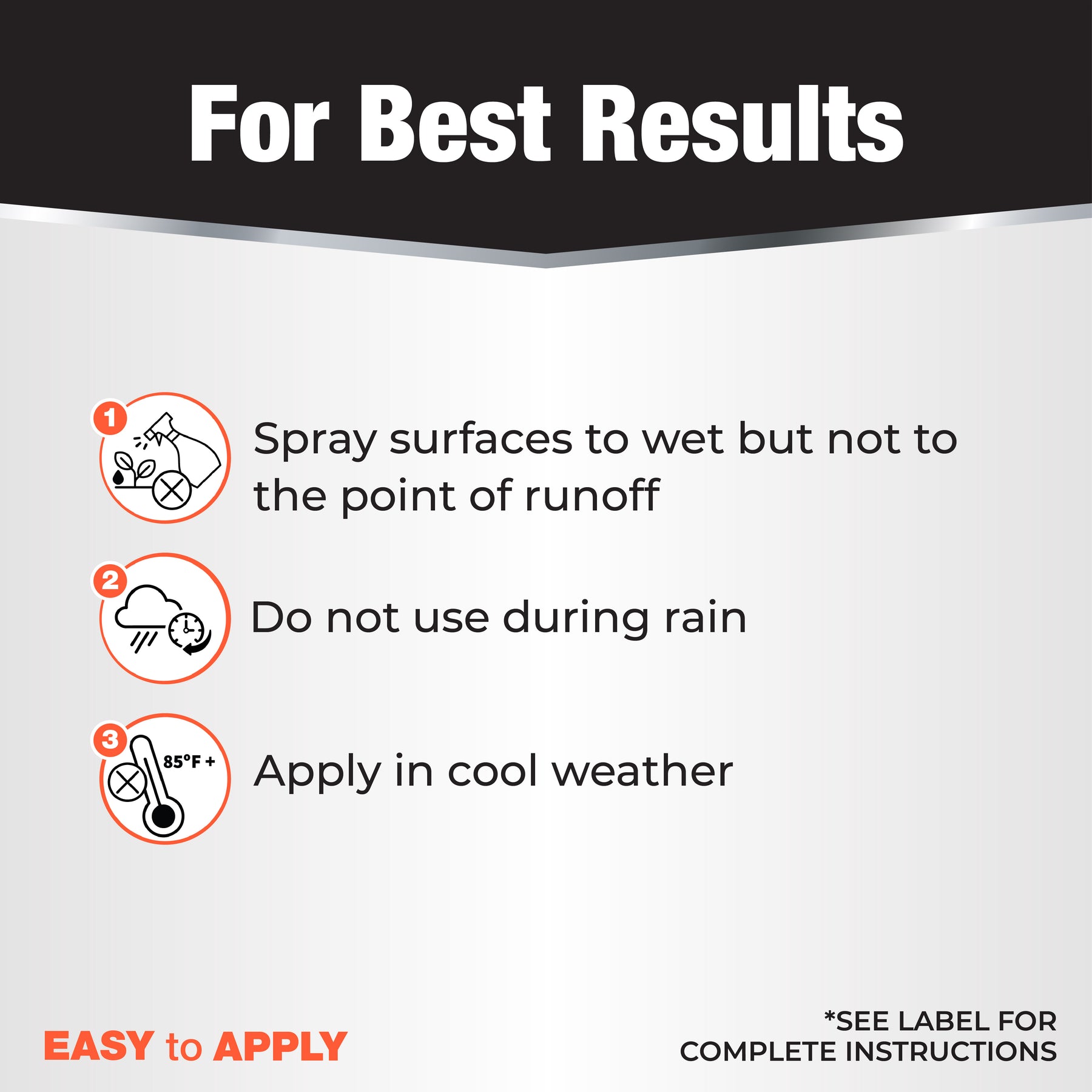 For Best Results

1

Spray surfaces to wet but not to the point of runoff

2

Do not use during rain

3

85°F +

Apply in cool weather

EASY to APPLY

*SEE LABEL FOR COMPLETE INSTRUCTIONS