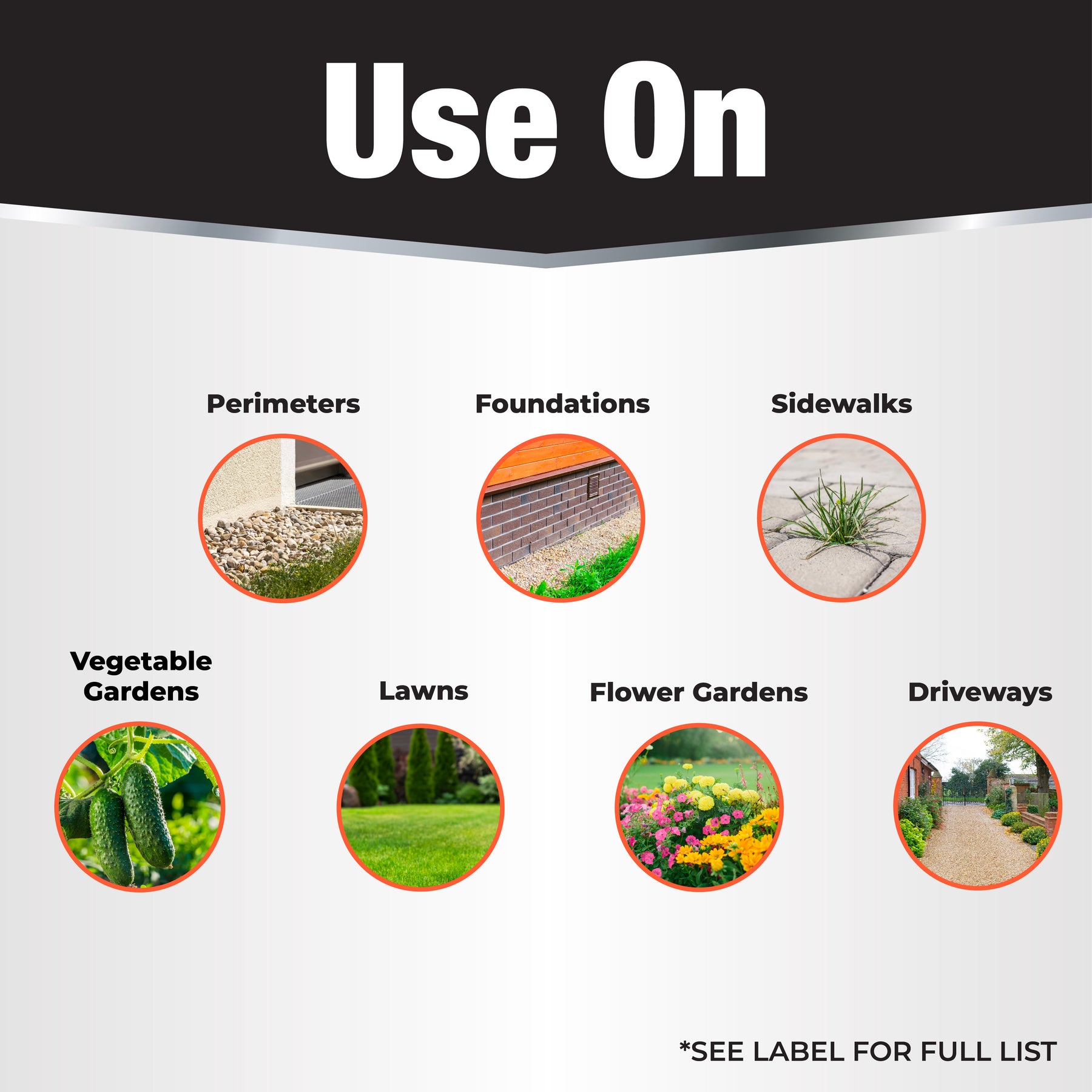 Use On

Perimeters

Foundations

Sidewalks

Vegetable Gardens

Lawns

Flower Gardens

Driveways

*SEE LABEL FOR FULL LIST