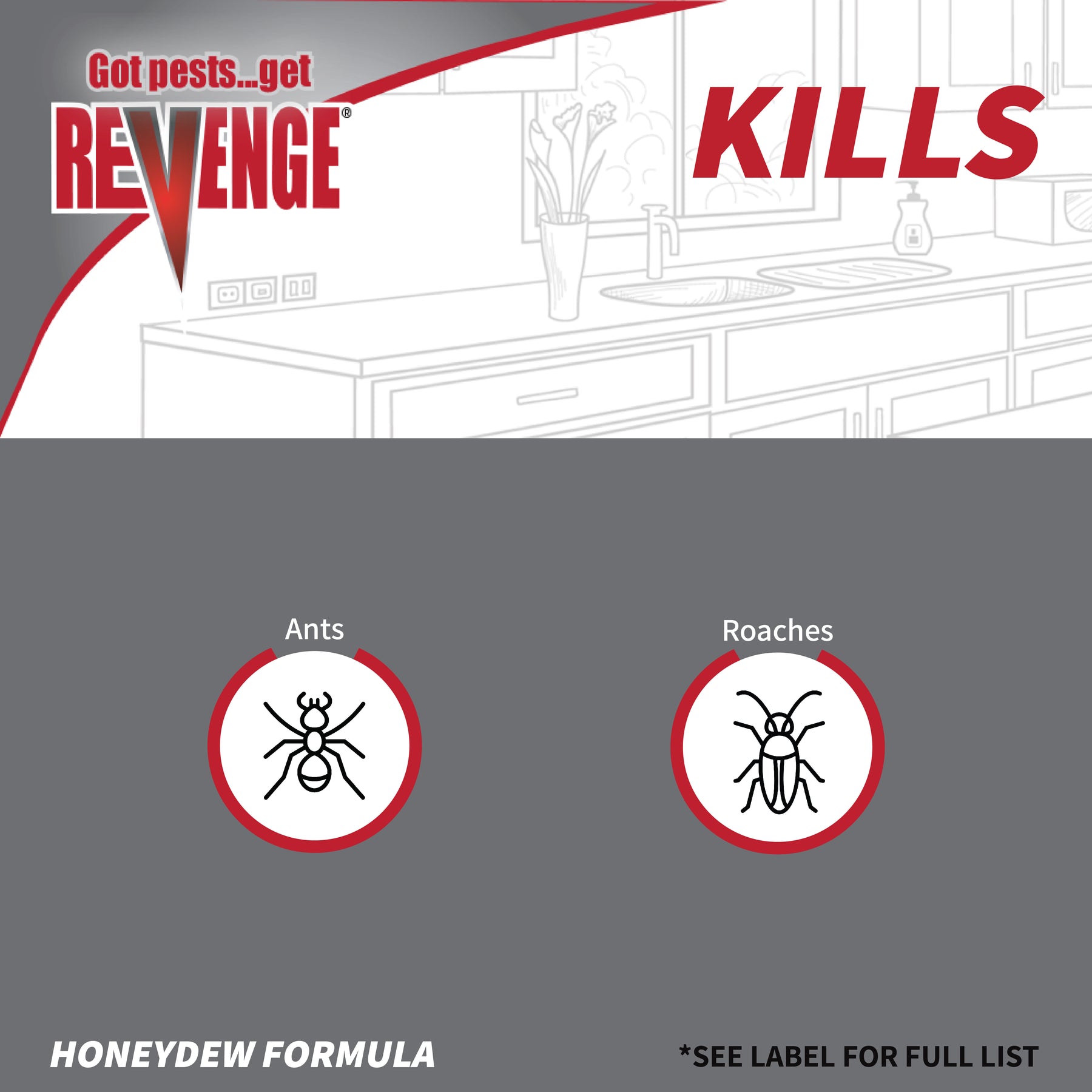 Got pests...get
REVENGE®

KILLS

Ants

Roaches

HONEYDEW FORMULA

*SEE LABEL FOR FULL LIST