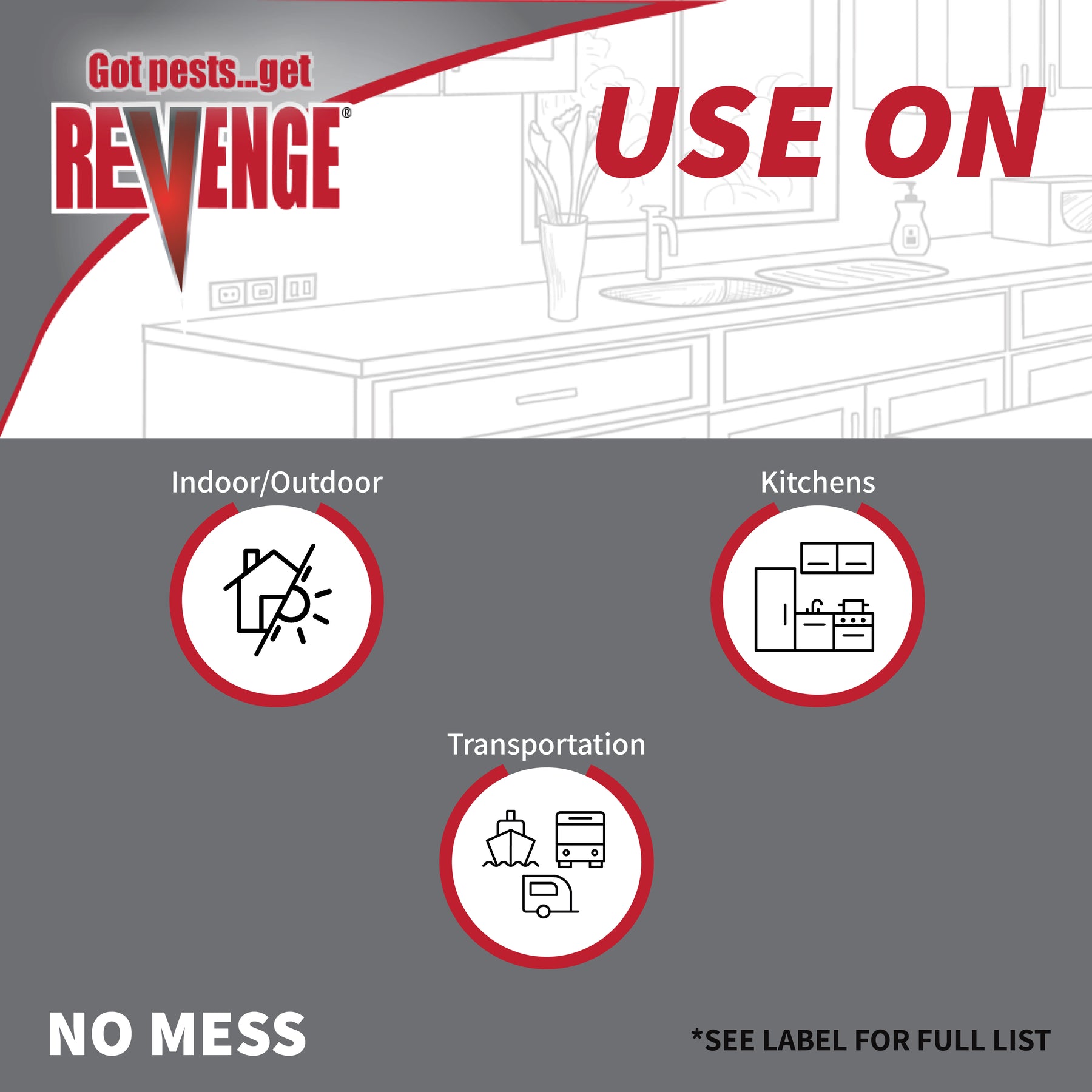 Got pests...get
REVENGE®

USE ON

Indoor/Outdoor

Kitchens

Transportation

NO MESS

*SEE LABEL FOR FULL LIST