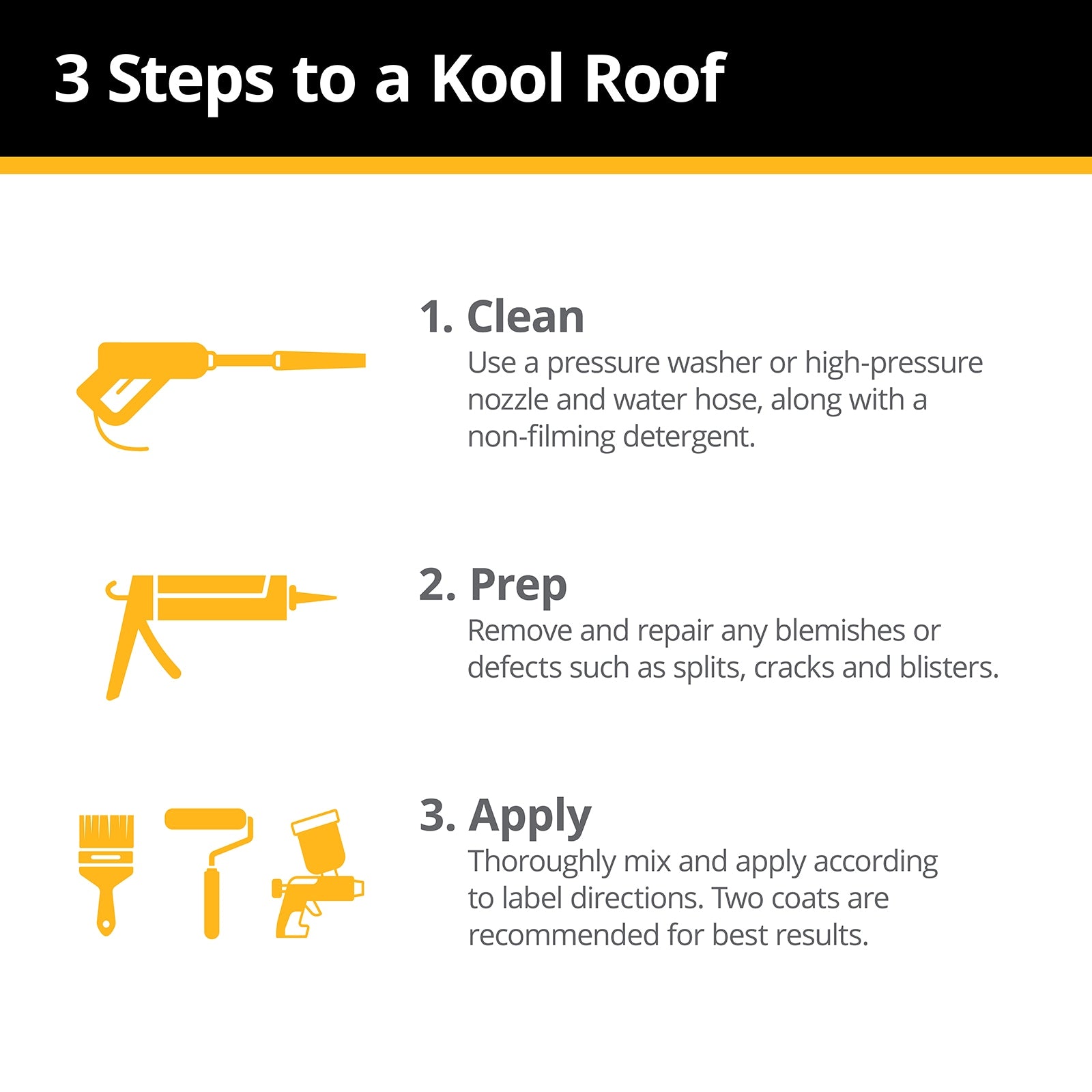 3 Steps to a Kool Roof

1. Clean
Use a pressure washer or high-pressure nozzle and water hose, along with a non-filming detergent.

2. Prep
Remove and repair any blemishes or defects such as splits, cracks and blisters.

3. Apply
Thoroughly mix and apply according to label directions. Two coats are recommended for best results.