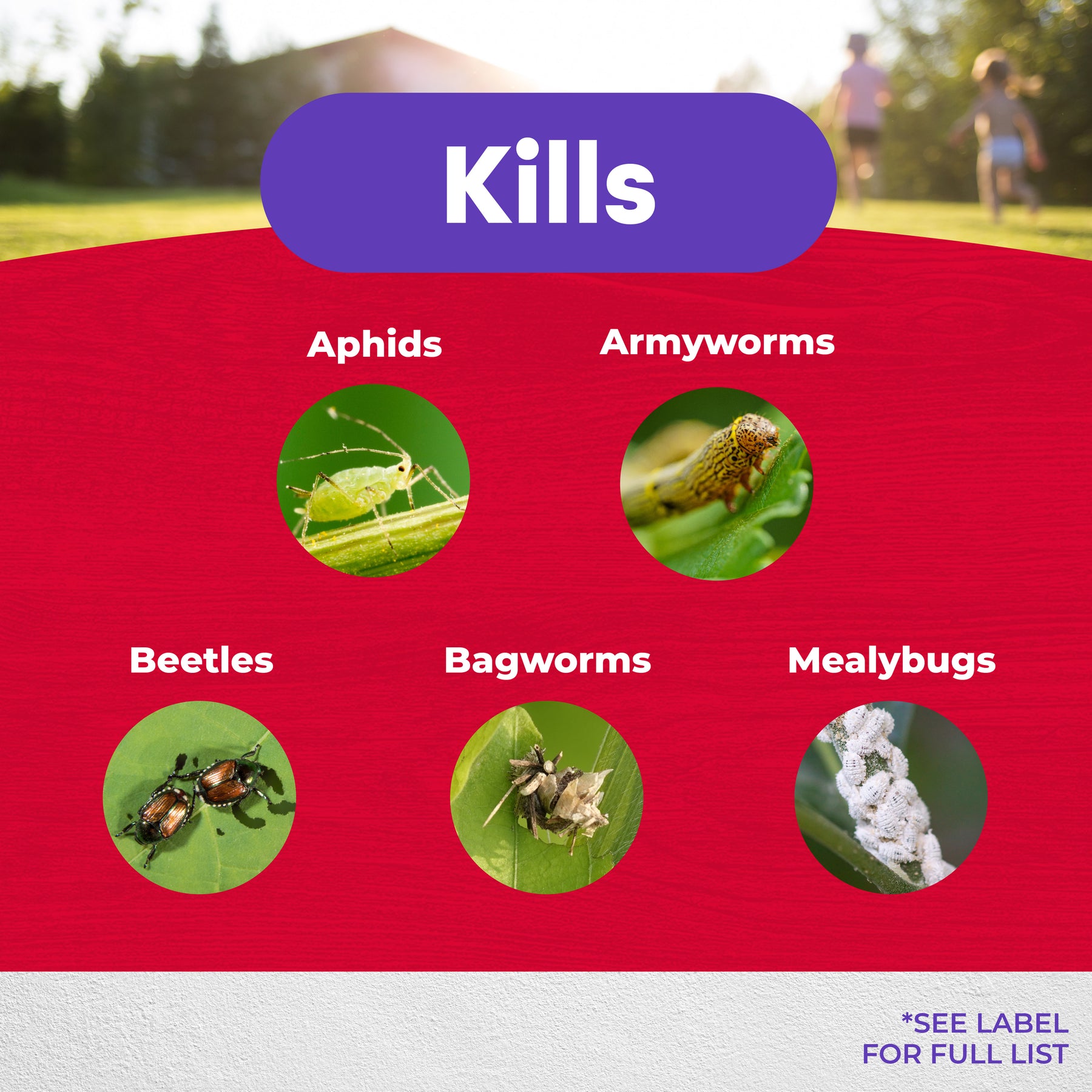 Kills

Aphids

Armyworms

Beetles

Bagworms

Mealybugs

*SEE LABEL FOR FULL LIST