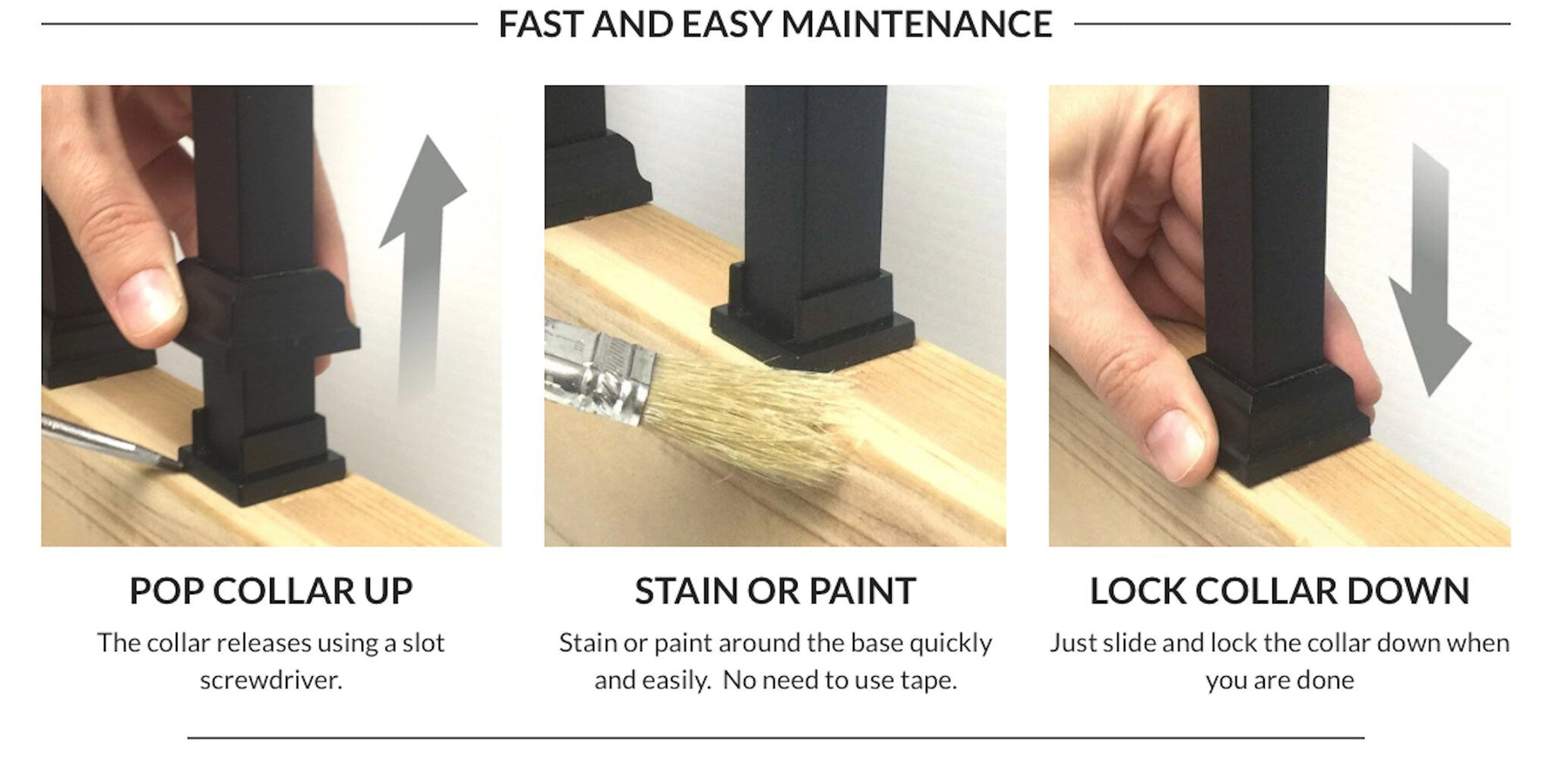 FAST AND EASY MAINTENANCE

POP COLLAR UP

The collar releases using a slot screwdriver.

STAIN OR PAINT

Stain or paint around the base quickly and easily.  No need to use tape.

LOCK COLLAR DOWN

Just slide and lock the collar down when you are done