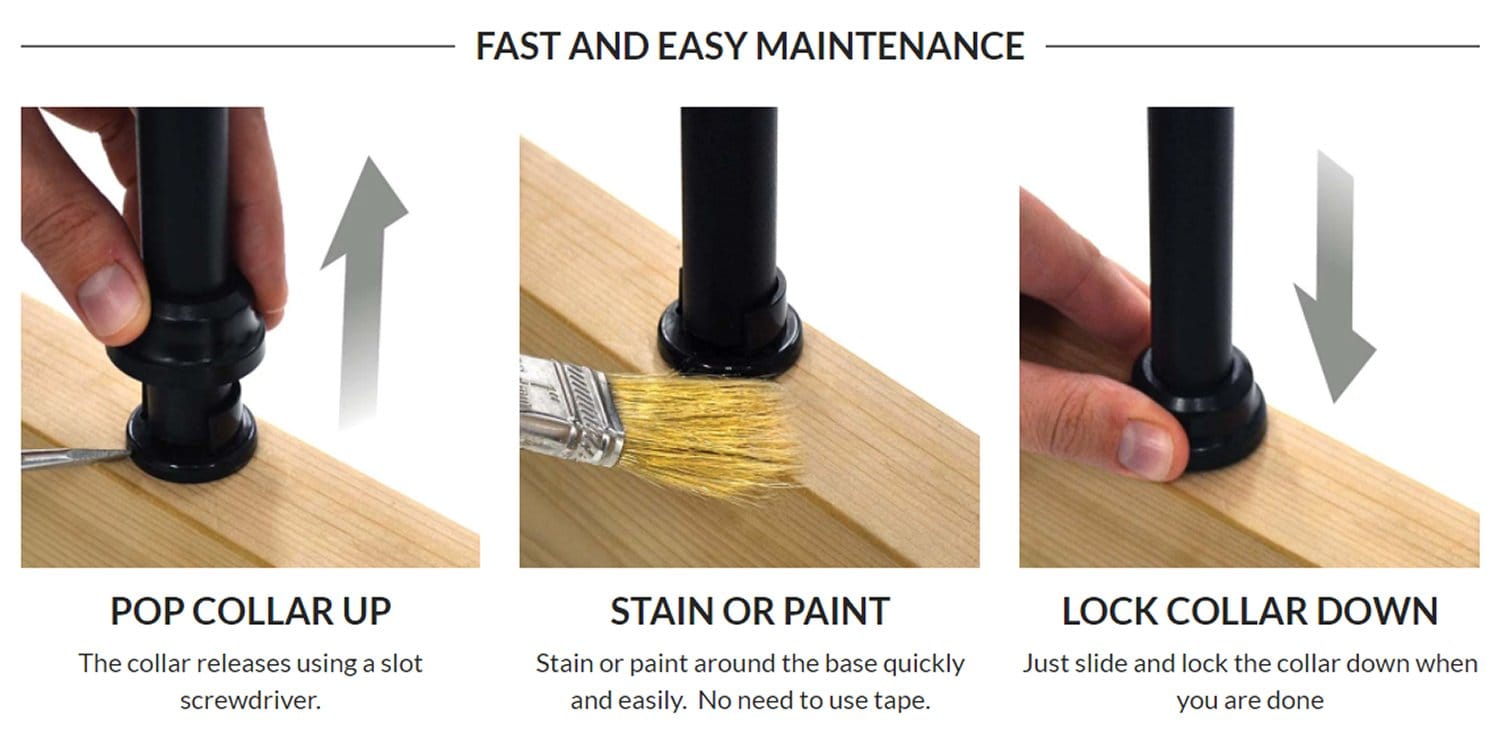 FAST AND EASY MAINTENANCE

POP COLLAR UP

The collar releases using a slot screwdriver.

STAIN OR PAINT

Stain or paint around the base quickly and easily. No need to use tape.

LOCK COLLAR DOWN

Just slide and lock the collar down when you are done