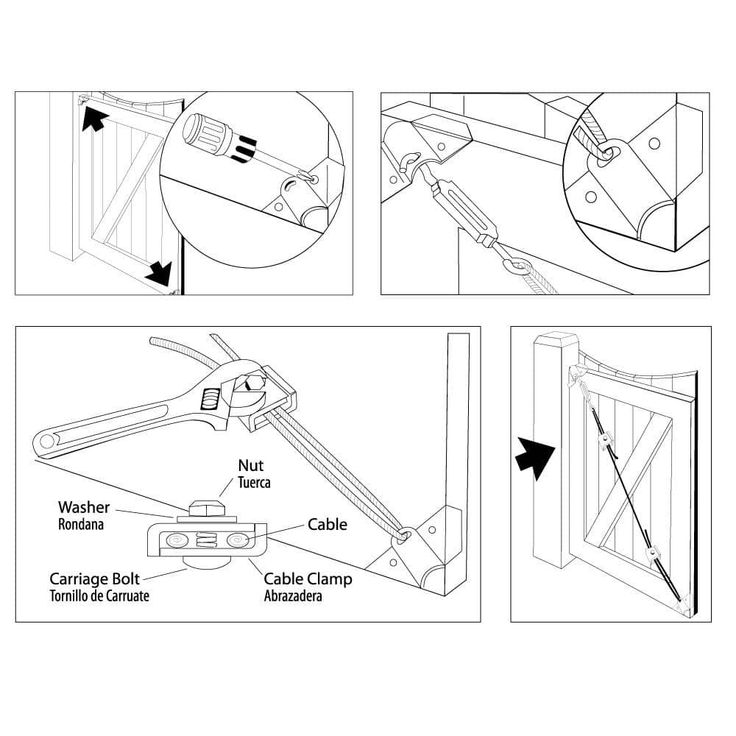 Nut
Tuerca

Washer
Rondana

Cable

Carriage Bolt
Tornillo de Carruate

Cable Clamp
Abrazadera