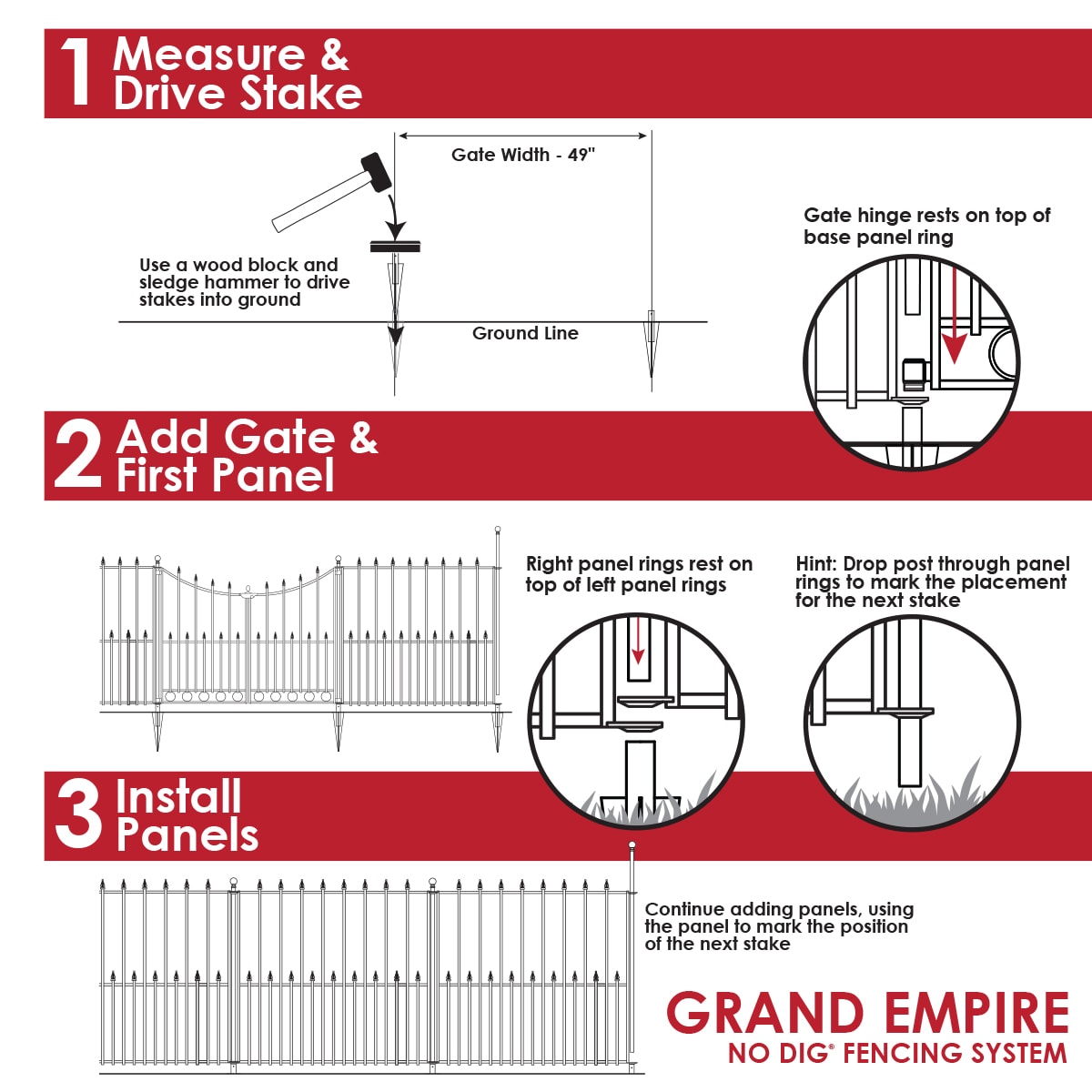 1 Measure & Drive Stake

Gate Width - 49"

Use a wood block and sledge hammer to drive stakes into ground

Ground Line

Gate hinge rests on top of base panel ring

2 Add Gate & First Panel

Right panel rings rest on top of left panel rings

Hint: Drop post through panel rings to mark the placement for the next stake

3 Install Panels

Continue adding panels, using the panel to mark the position of the next stake

GRAND EMPIRE
NO DIG® FENCING SYSTEM