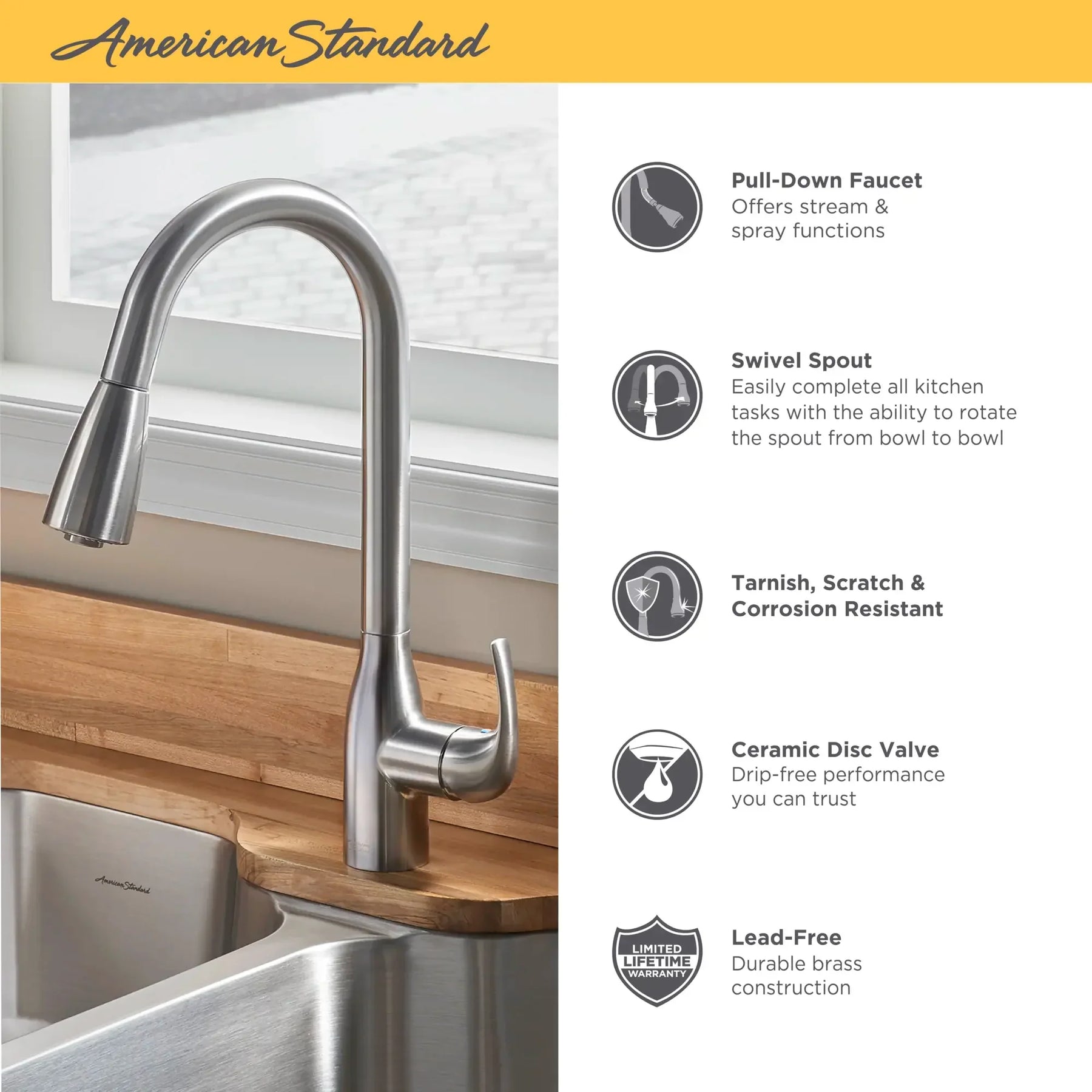 American Standard

American Standard

Pull-Down Faucet
Offers stream & spray functions

Swivel Spout
Easily complete all kitchen tasks with the ability to rotate the spout from bowl to bowl

Tarnish, Scratch & Corrosion Resistant

Ceramic Disc Valve
Drip-free performance you can trust

LIMITED LIFETIME WARRANTY

Lead-Free
Durable brass construction