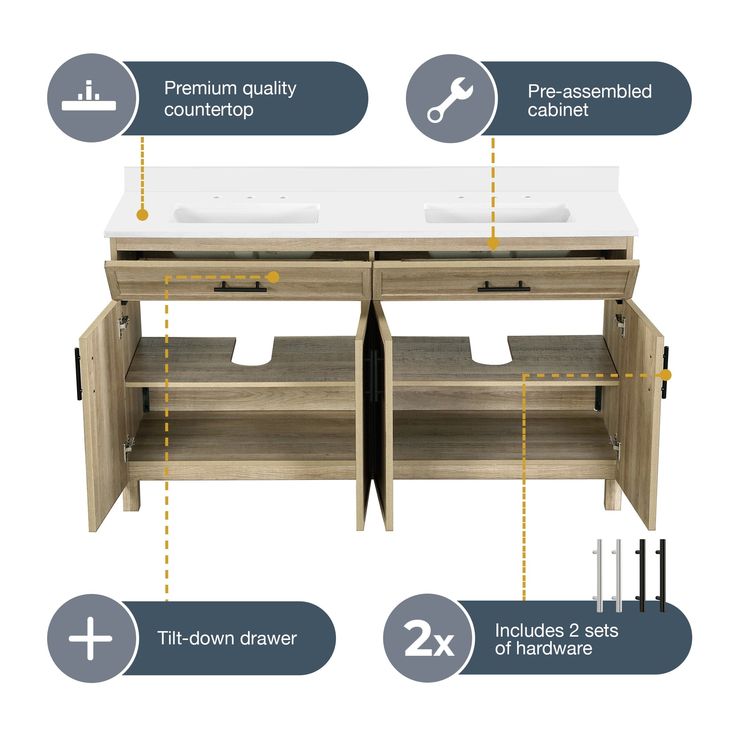 Premium quality countertop

Pre-assembled cabinet

Tilt-down drawer

2x

Includes 2 sets of hardware