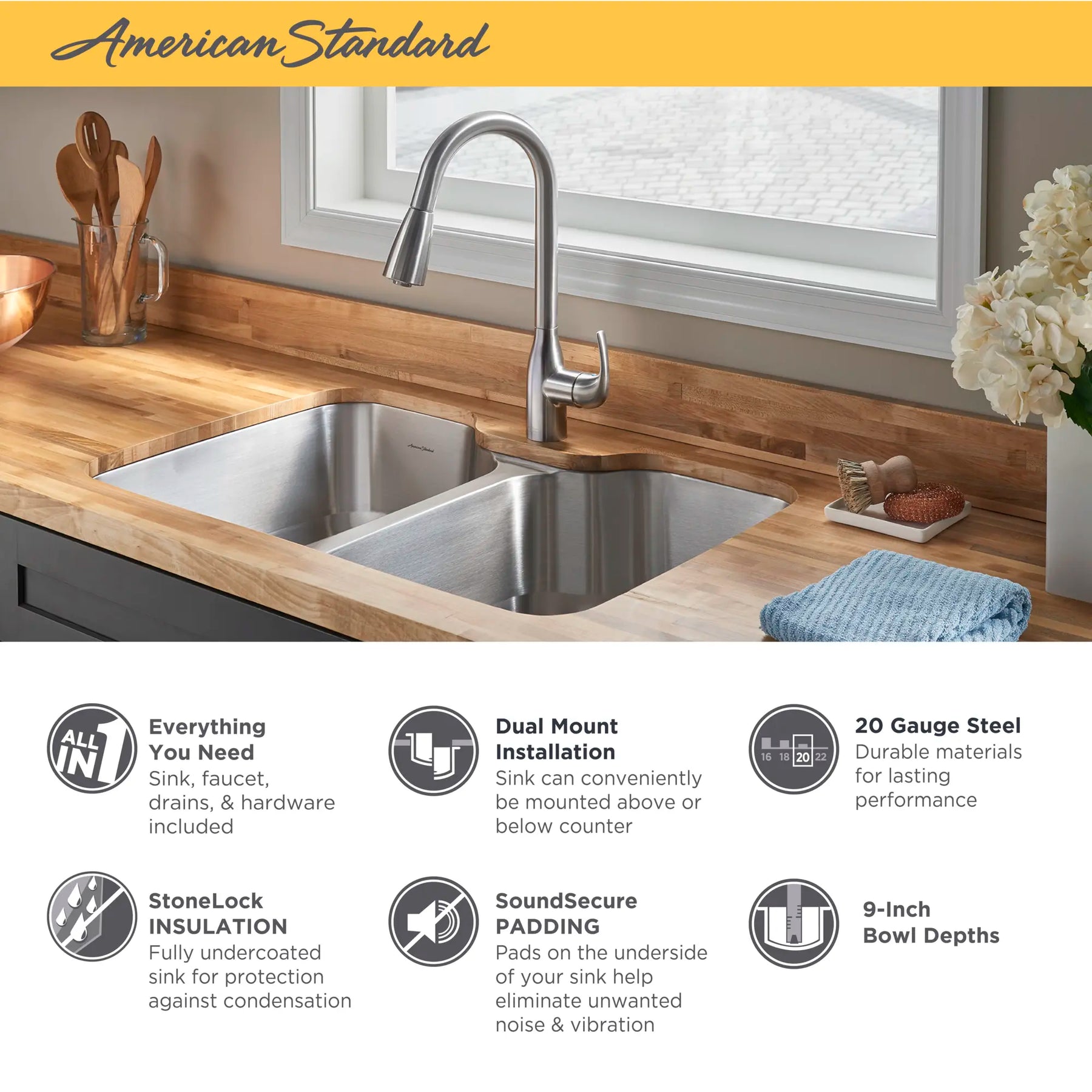 American Standard

American Standard

ALL IN 1

Everything You Need
Sink, faucet, drains, & hardware included

Dual Mount Installation
Sink can conveniently be mounted above or below counter

16 18 20 22

20 Gauge Steel
Durable materials for lasting performance

StoneLock INSULATION
Fully undercoated sink for protection against condensation

SoundSecure PADDING
Pads on the underside of your sink help eliminate unwanted noise & vibration

9-Inch Bowl Depths