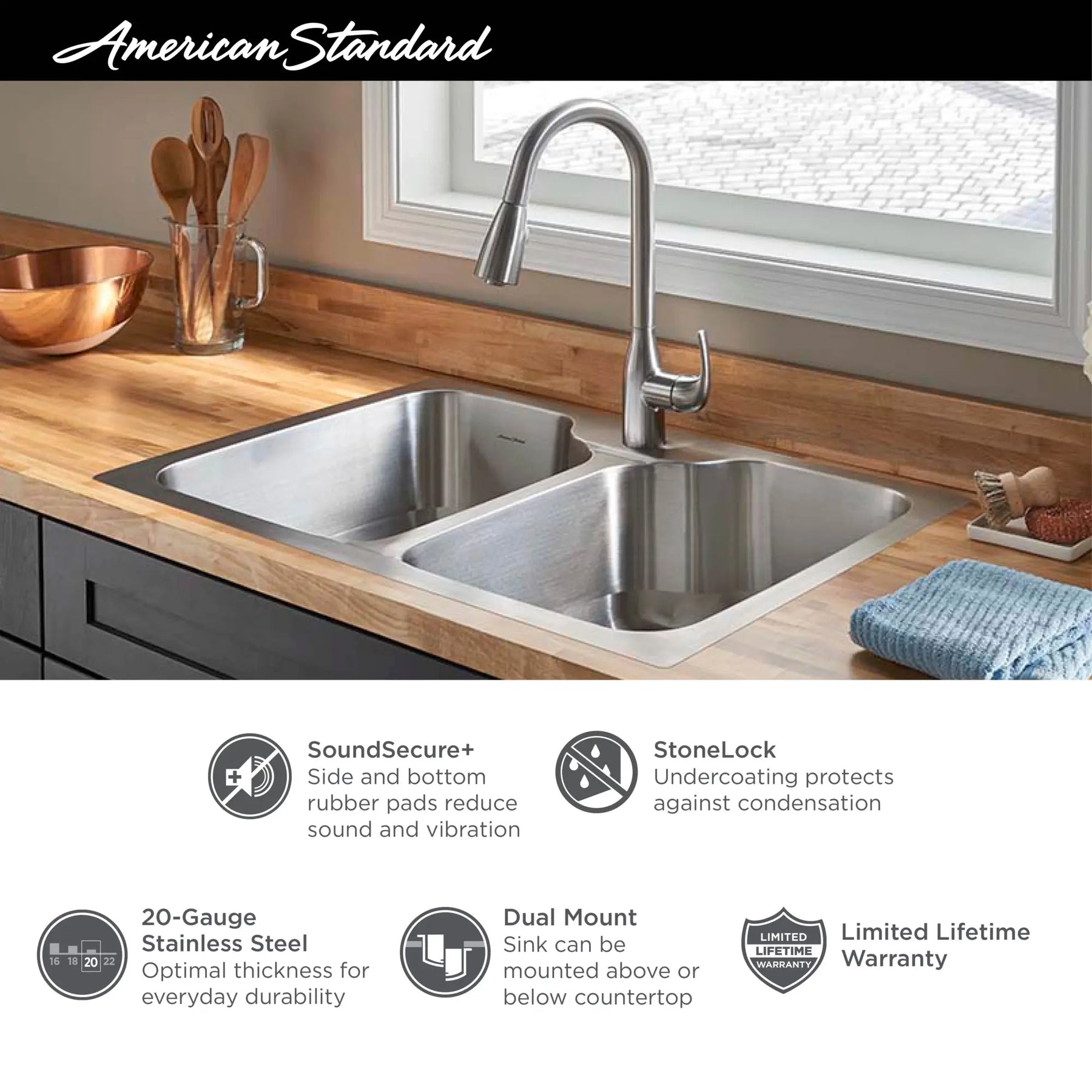 American Standard

SoundSecure+
Side and bottom rubber pads reduce sound and vibration

StoneLock
Undercoating protects against condensation

16 18 20 22

20-Gauge Stainless Steel
Optimal thickness for everyday durability

Dual Mount
Sink can be mounted above or below countertop

LIMITED LIFETIME WARRANTY

Limited Lifetime Warranty