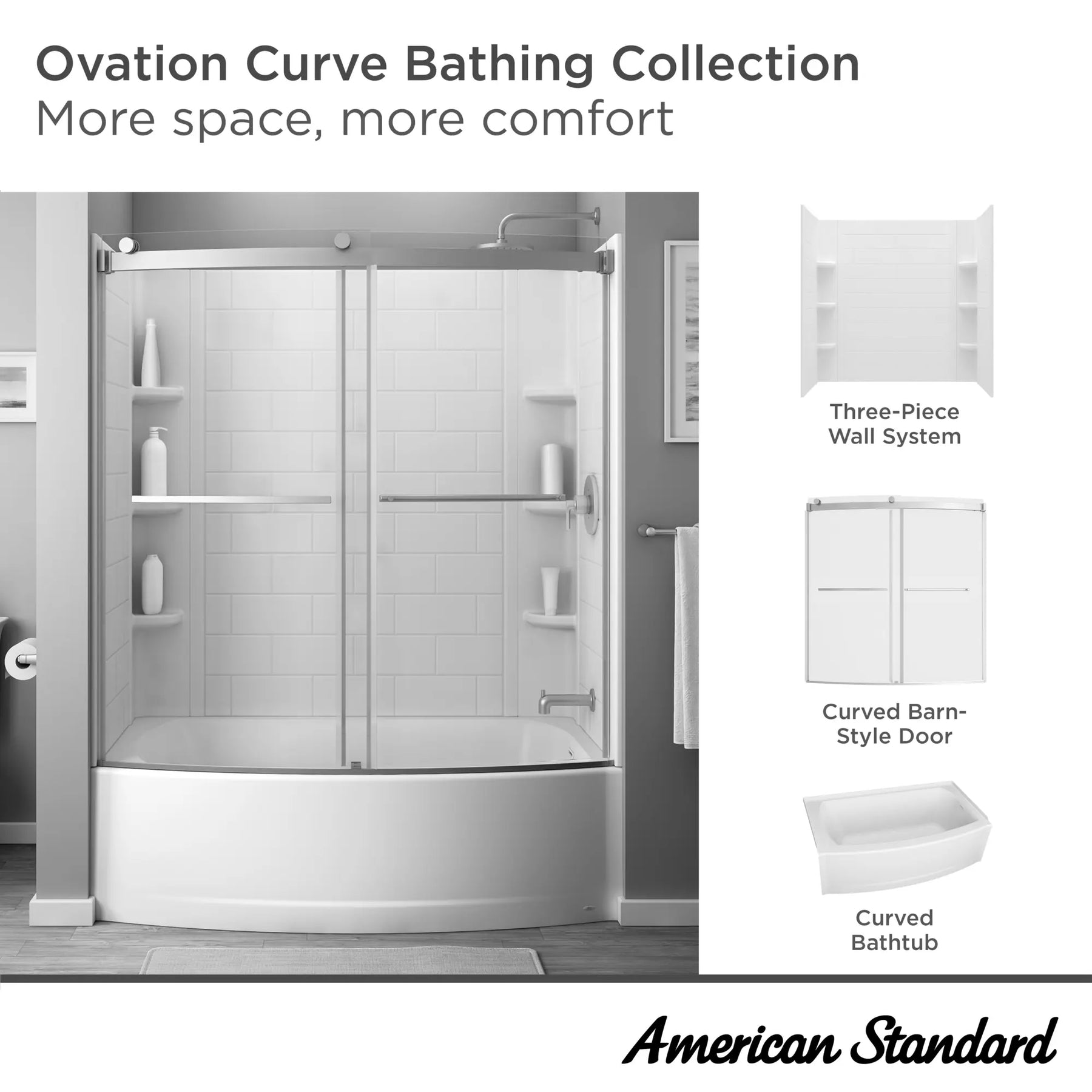 Ovation Curve Bathing Collection
More space, more comfort

Three-Piece Wall System

Curved Barn-Style Door

Curved Bathtub

American Standard