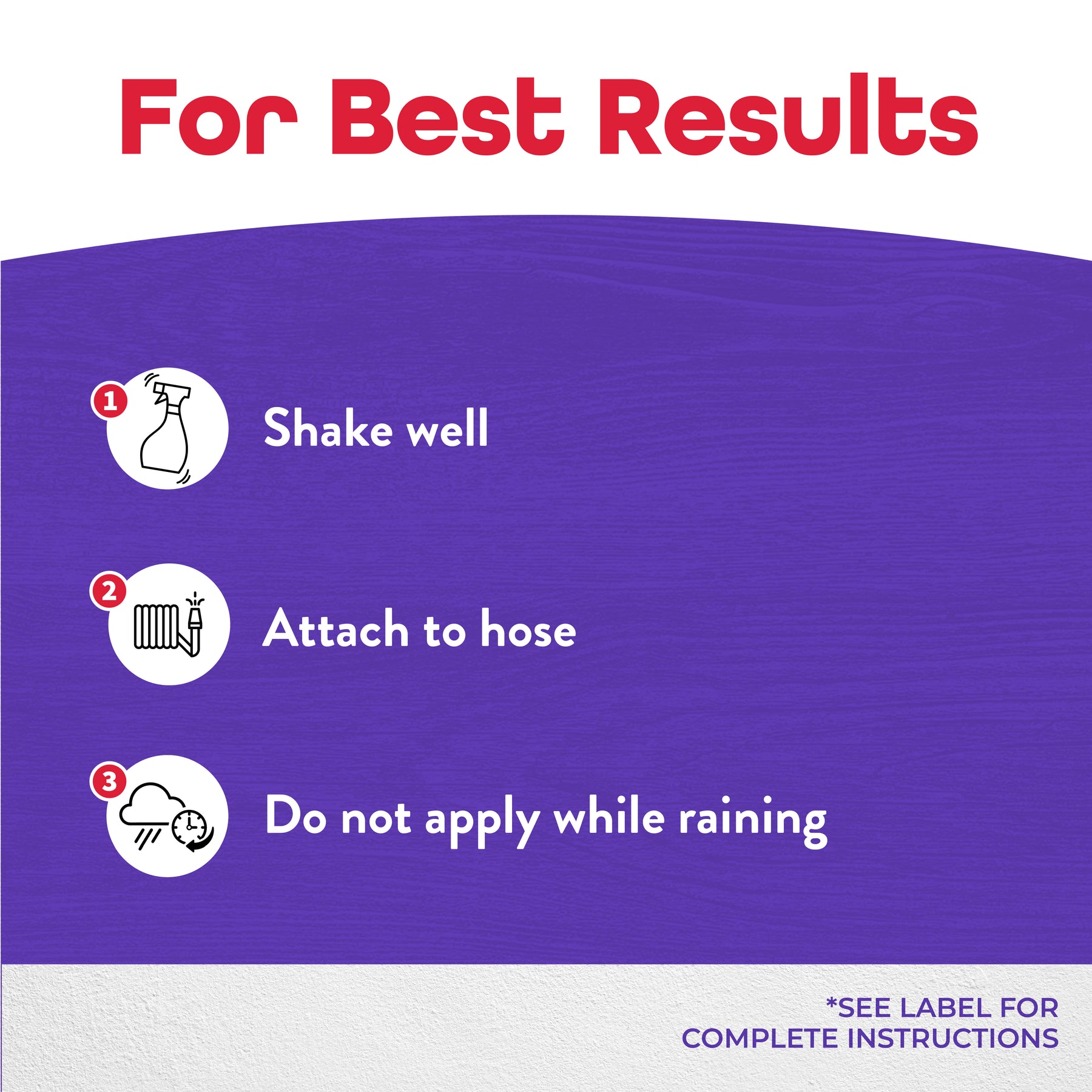 For Best Results

1 Shake well

2 Attach to hose

3 Do not apply while raining

*SEE LABEL FOR COMPLETE INSTRUCTIONS