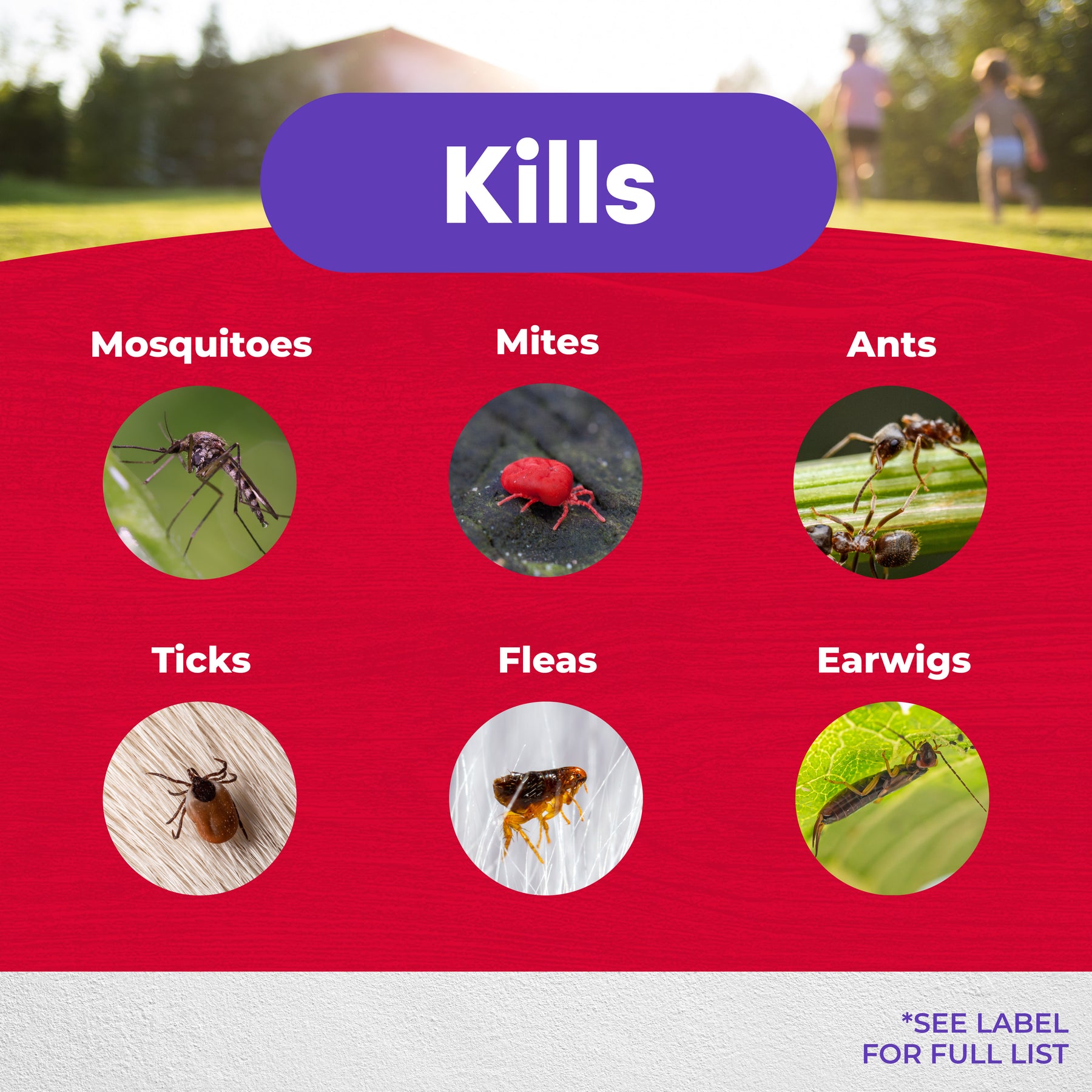 Kills

Mosquitoes

Mites

Ants

Ticks

Fleas

Earwigs

*SEE LABEL FOR FULL LIST