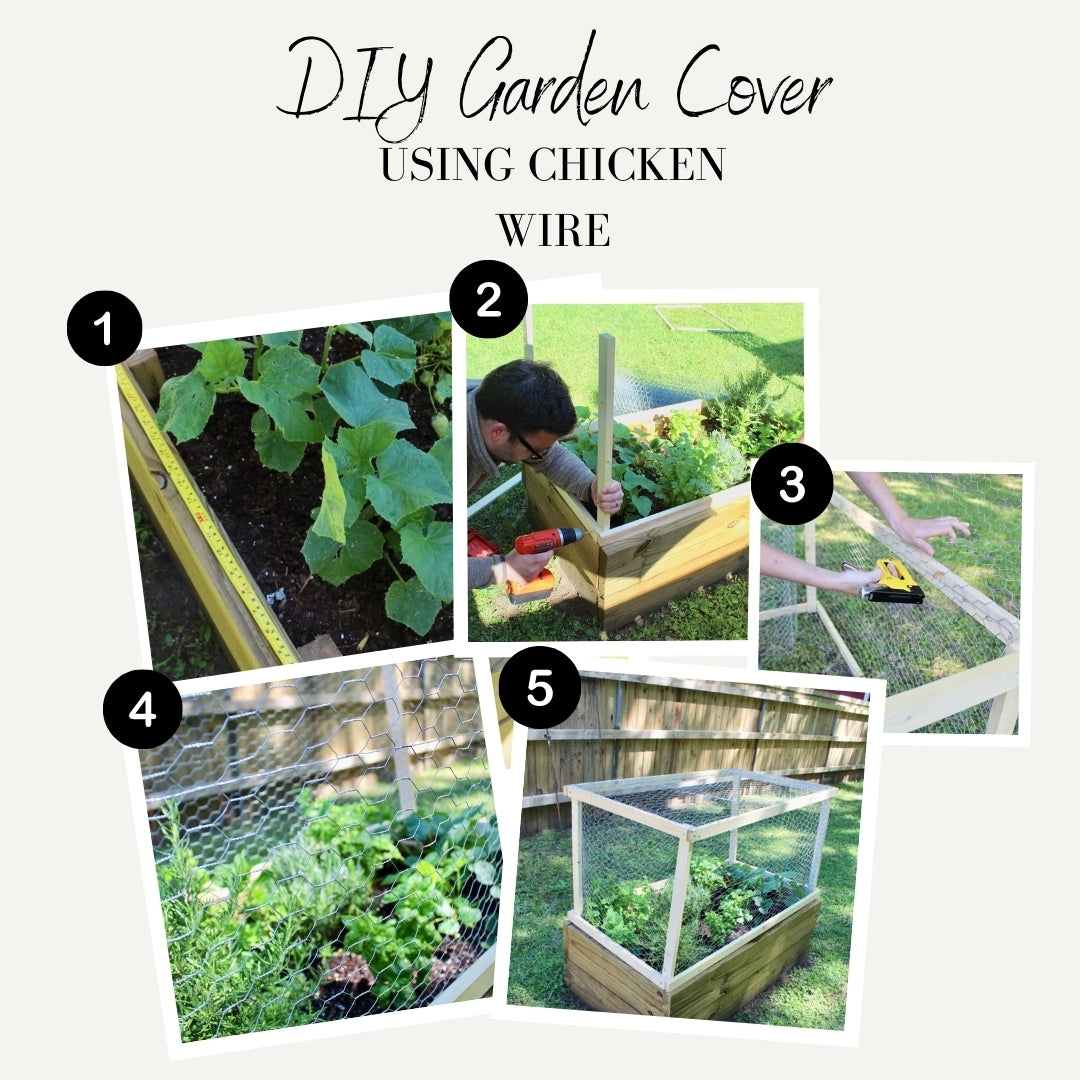 DIY Garden Cover
USING CHICKEN
WIRE

1

2

3

4

5