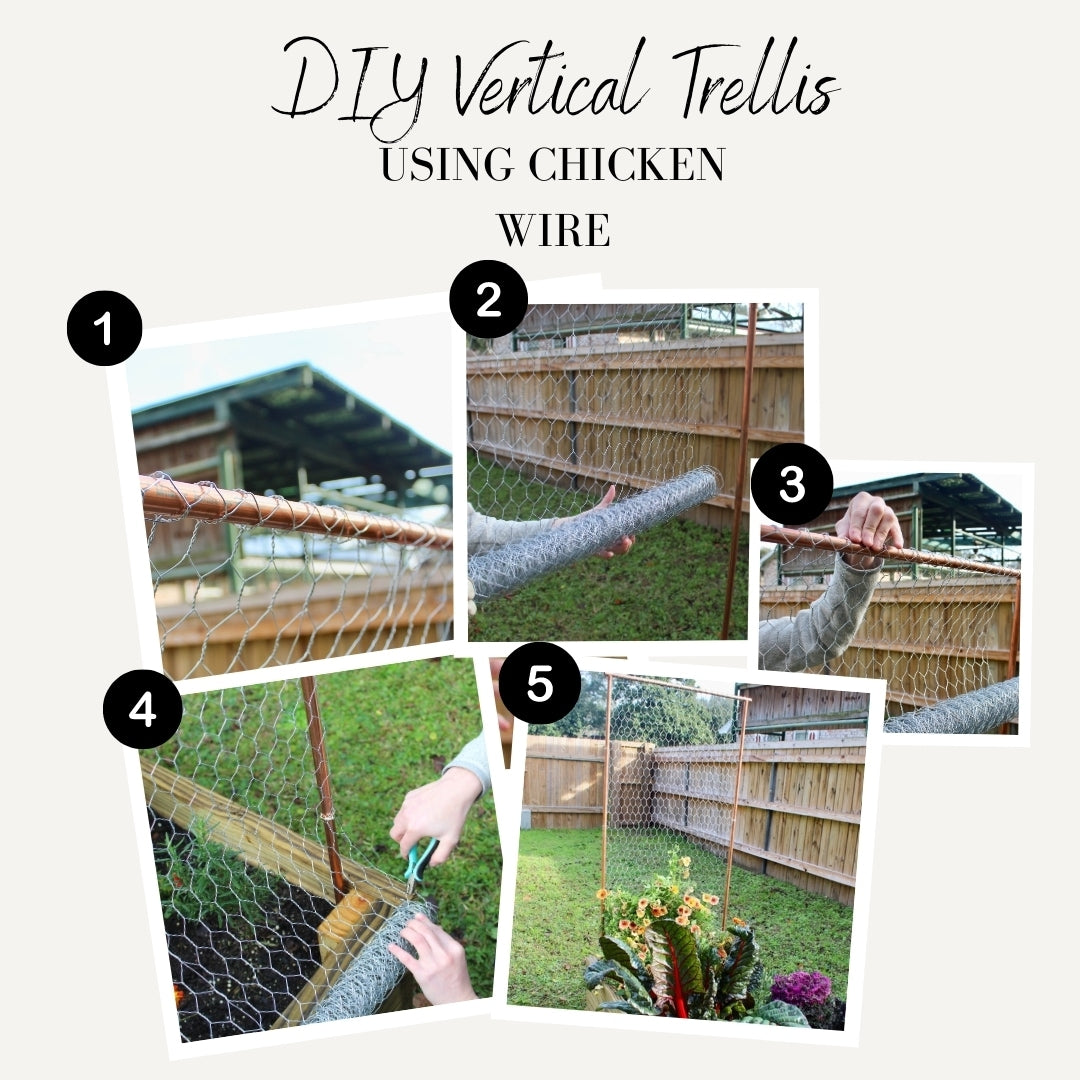 DIY Vertical Trellis
USING CHICKEN WIRE

1

2

3

4

5