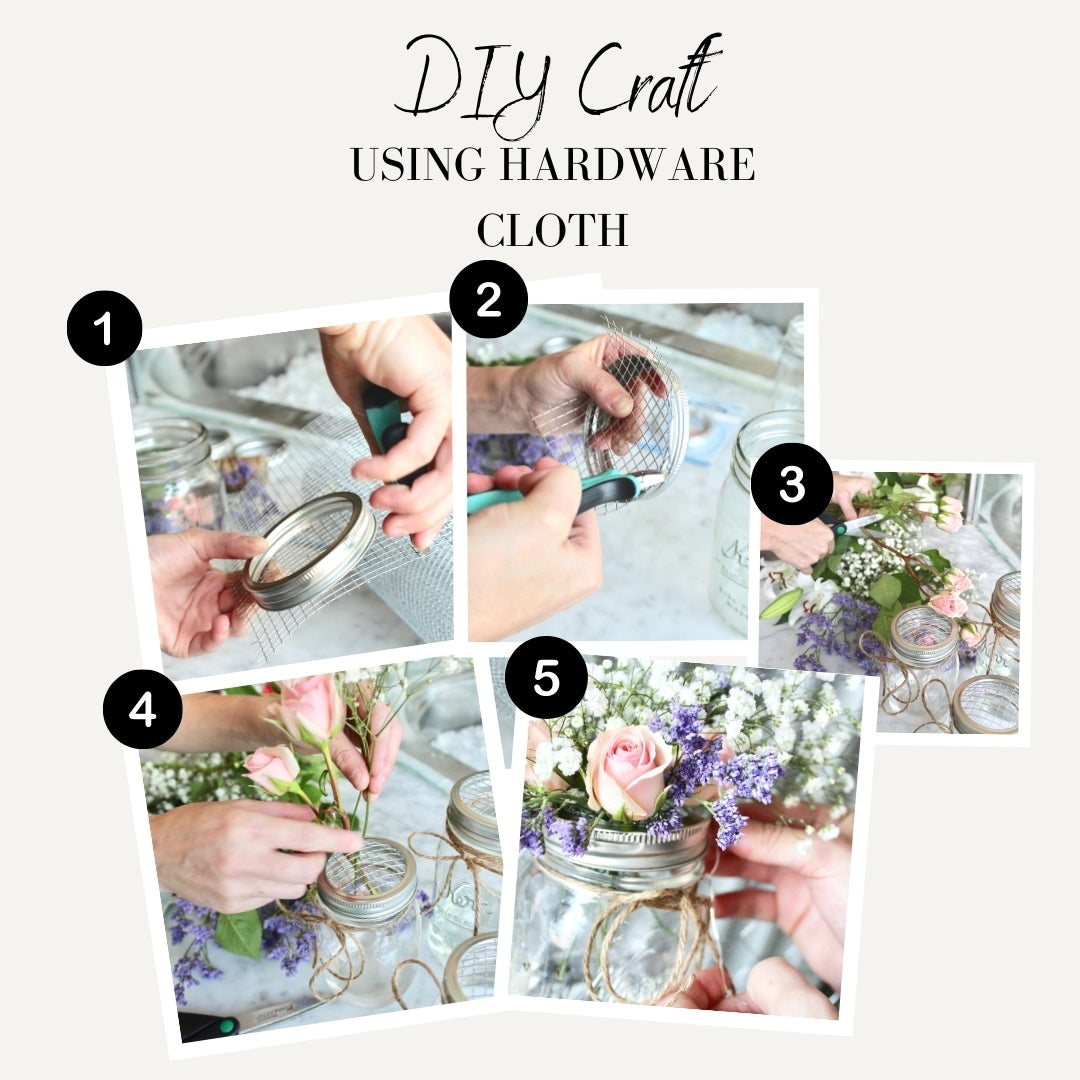 DIY Craft
USING HARDWARE CLOTH

1

2

3

4

5