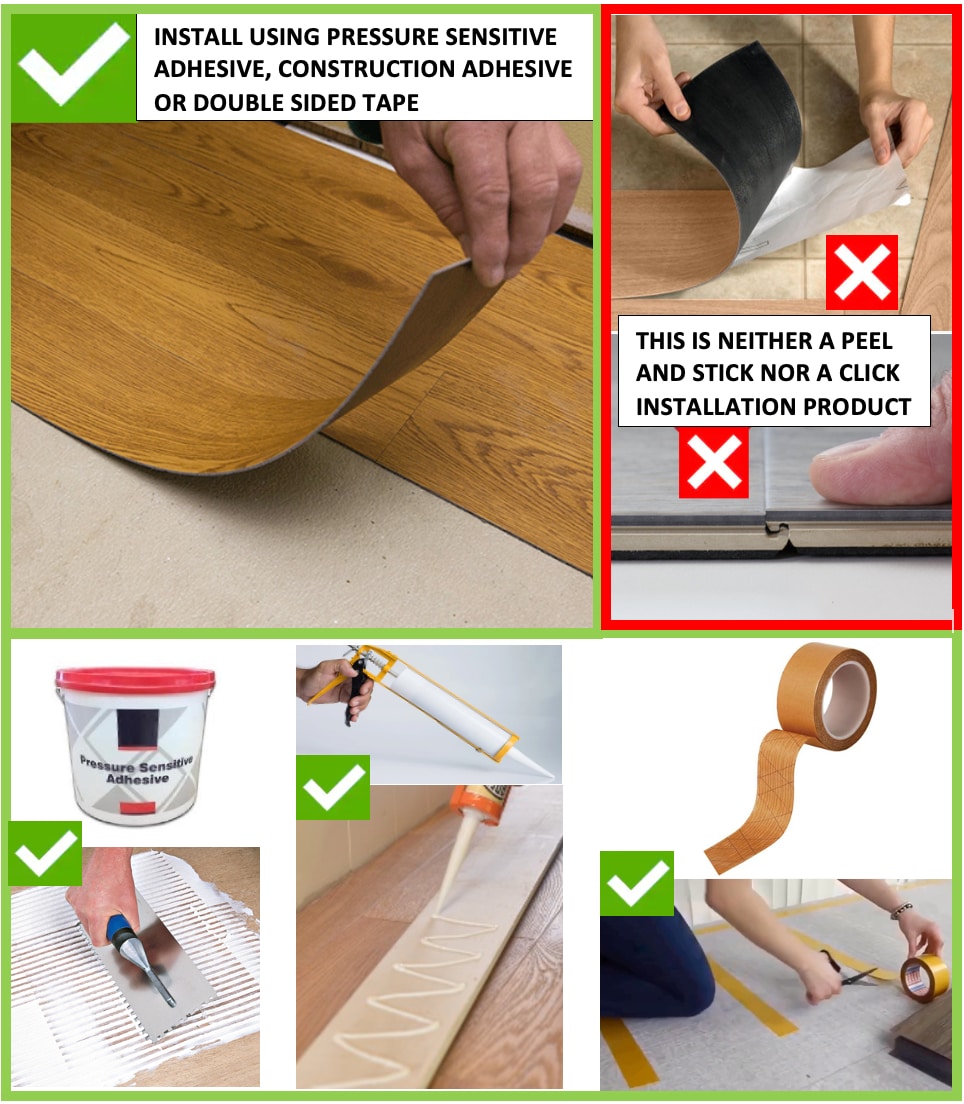 INSTALL USING PRESSURE SENSITIVE ADHESIVE, CONSTRUCTION ADHESIVE OR DOUBLE SIDED TAPE

THIS IS NEITHER A PEEL AND STICK NOR A CLICK INSTALLATION PRODUCT

Pressure Sensitive Adhesive