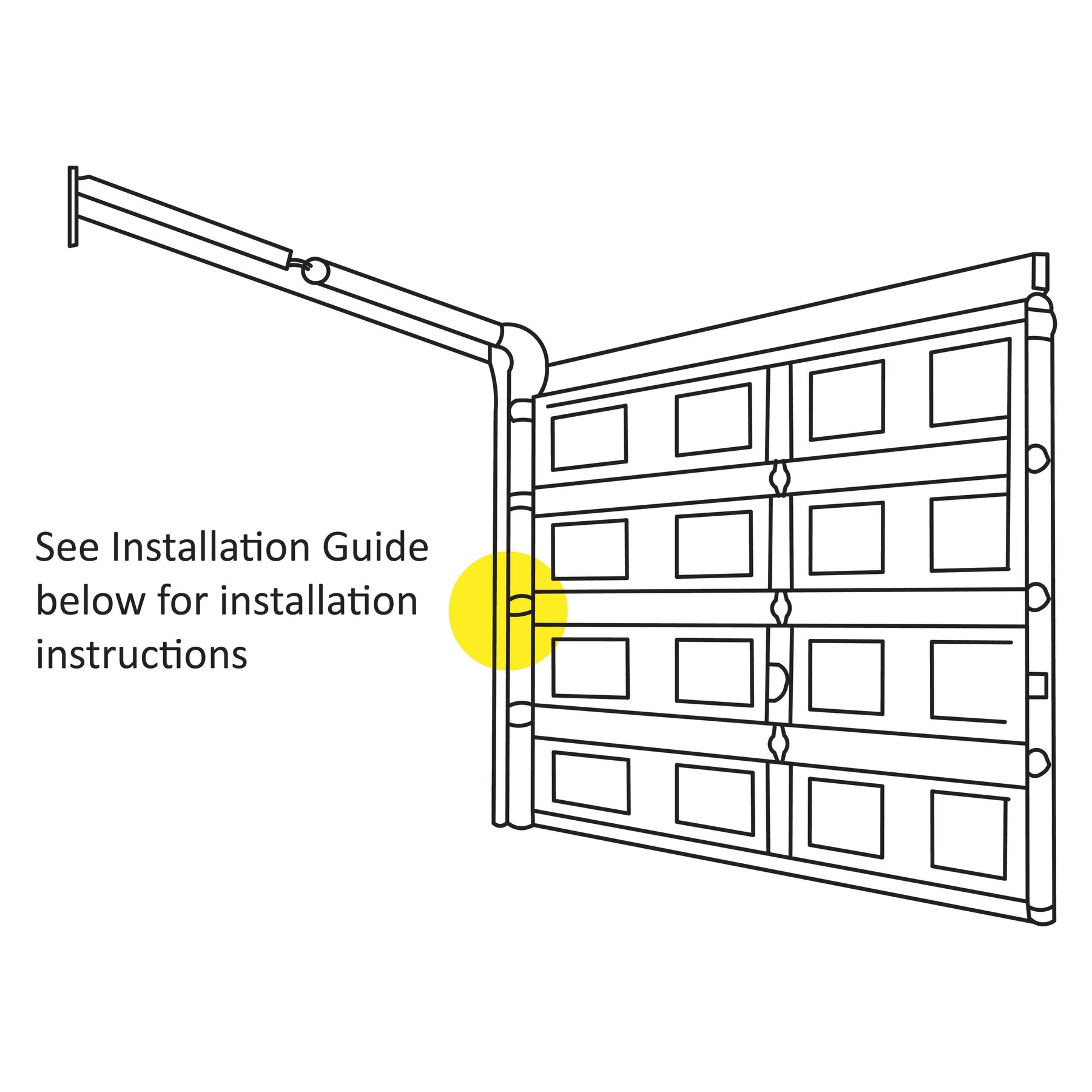 See Installation Guide below for installation instructions