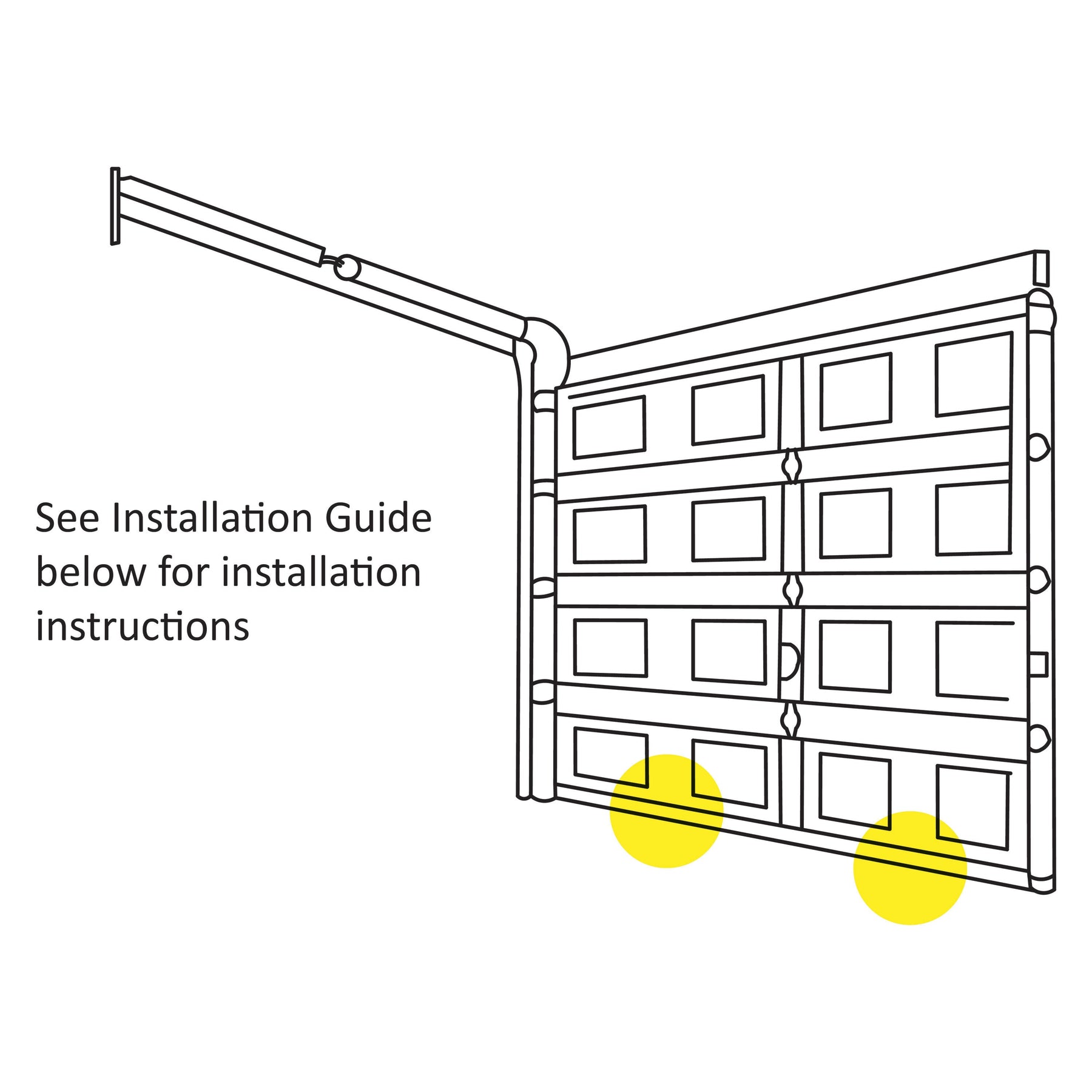 See Installation Guide below for installation instructions