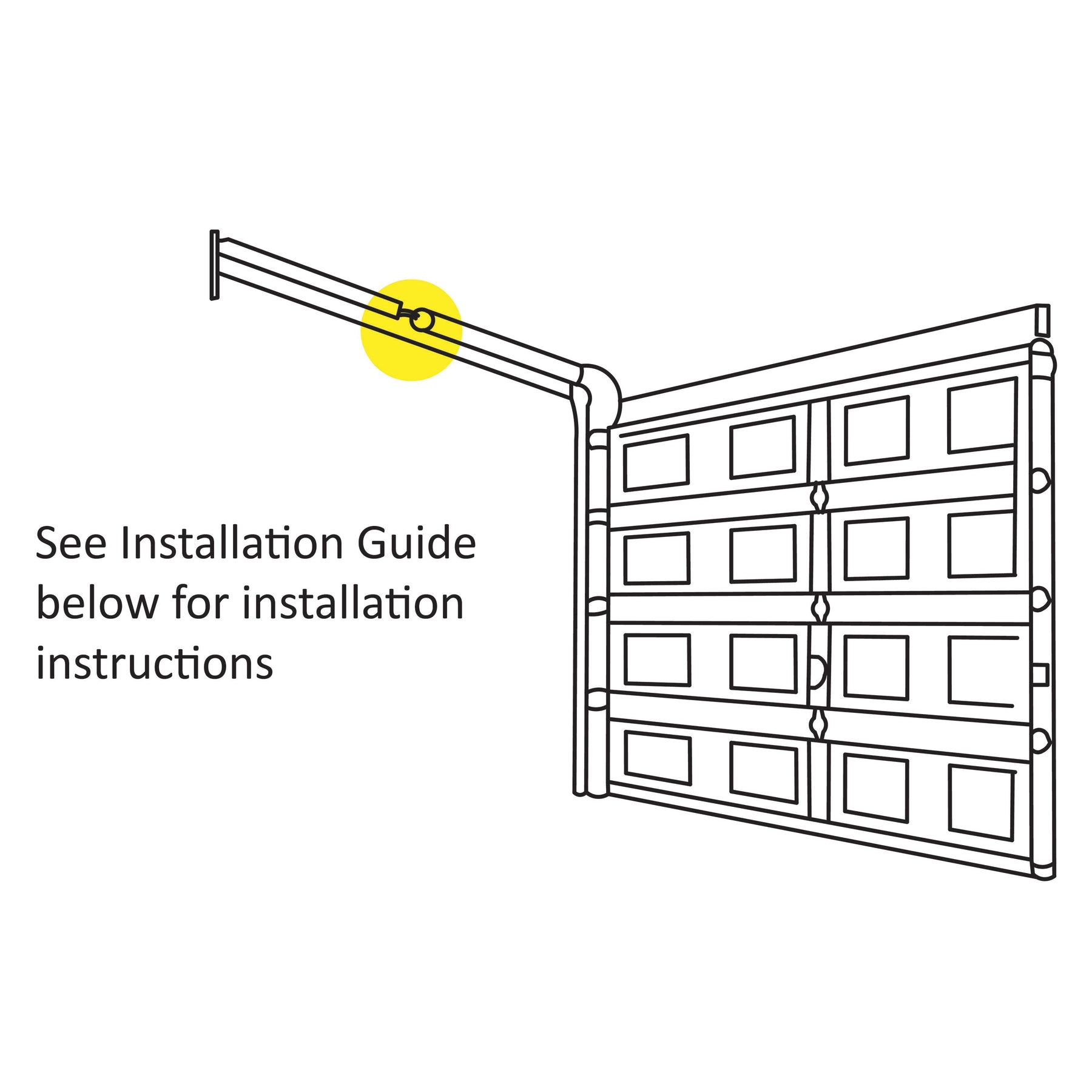 See Installation Guide below for installation instructions