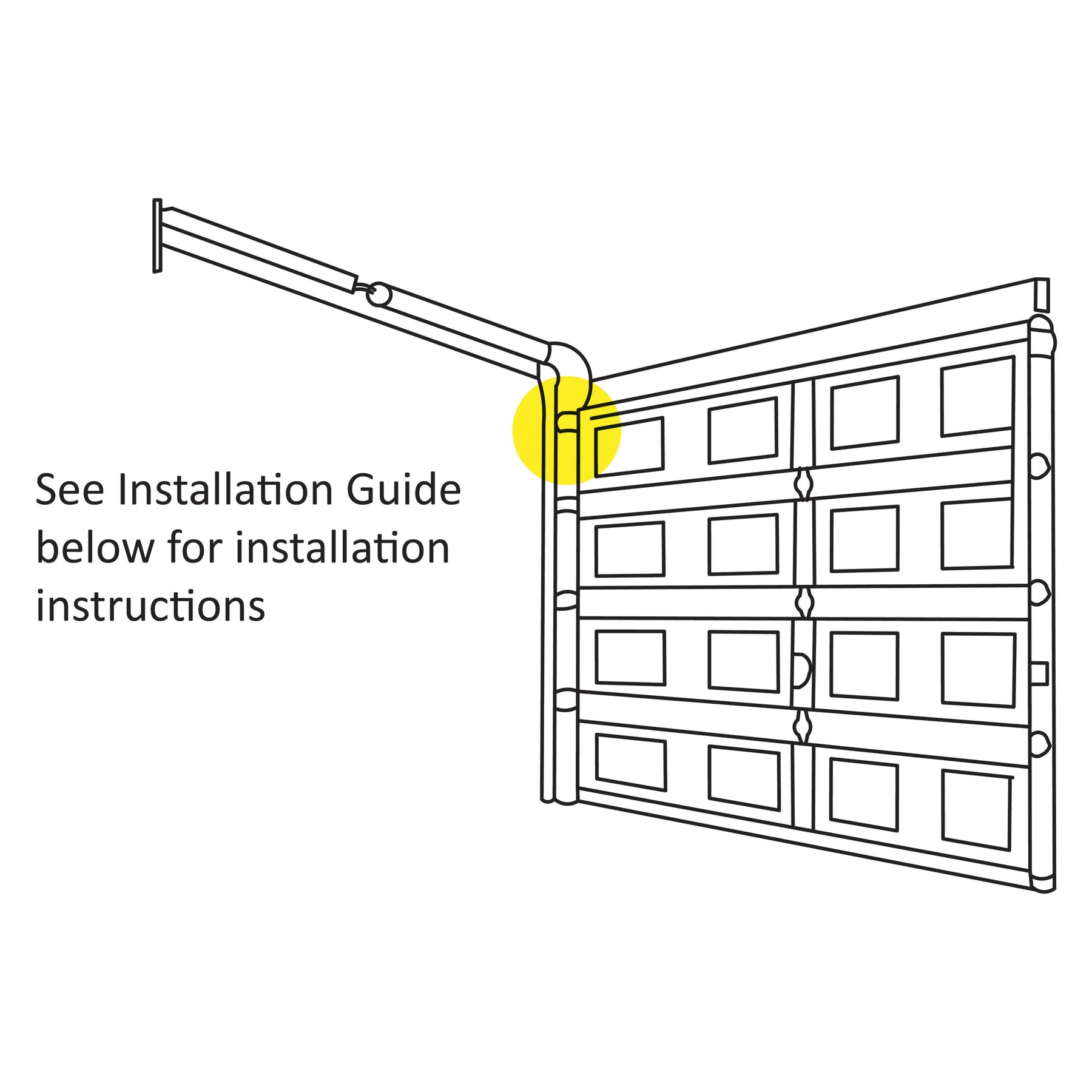 See Installation Guide below for installation instructions