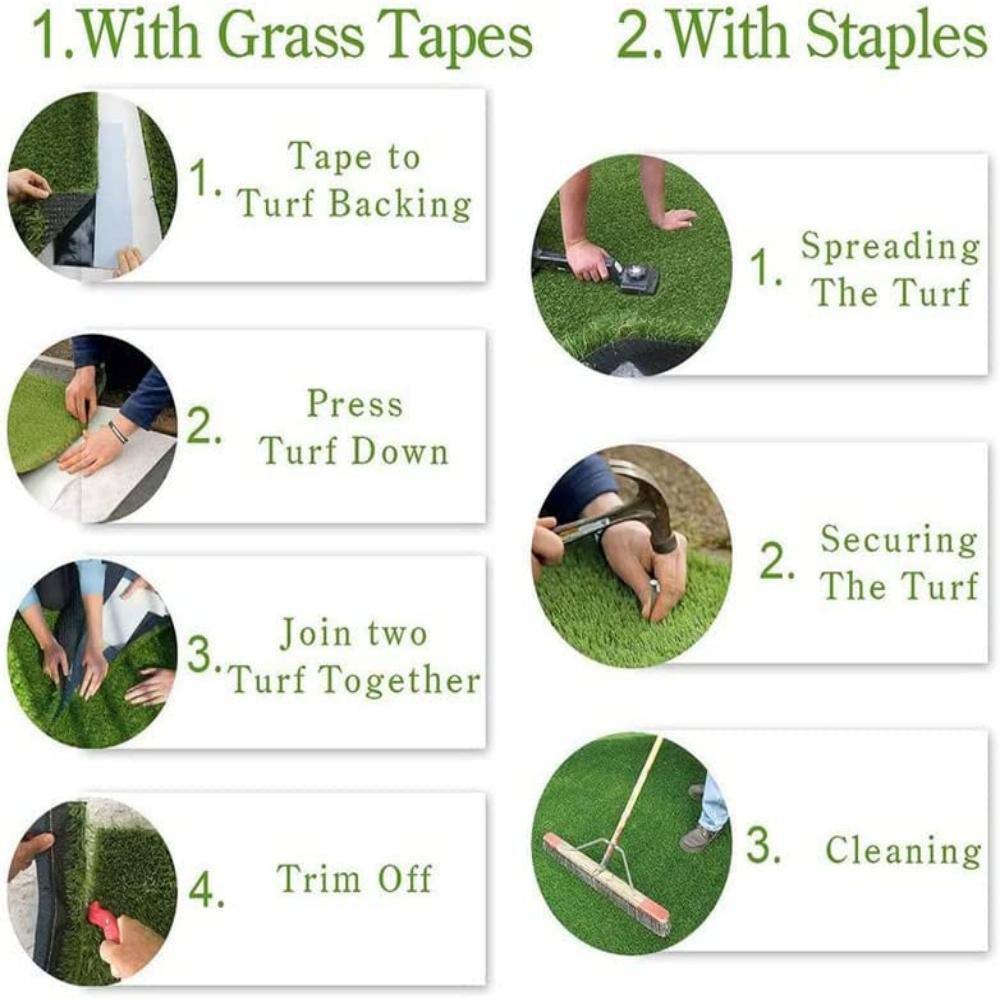 1.With Grass Tapes

1. Tape to Turf Backing

2. Press Turf Down

3. Join two Turf Together

4. Trim Off

2.With Staples

1. Spreading The Turf

2. Securing The Turf

3. Cleaning