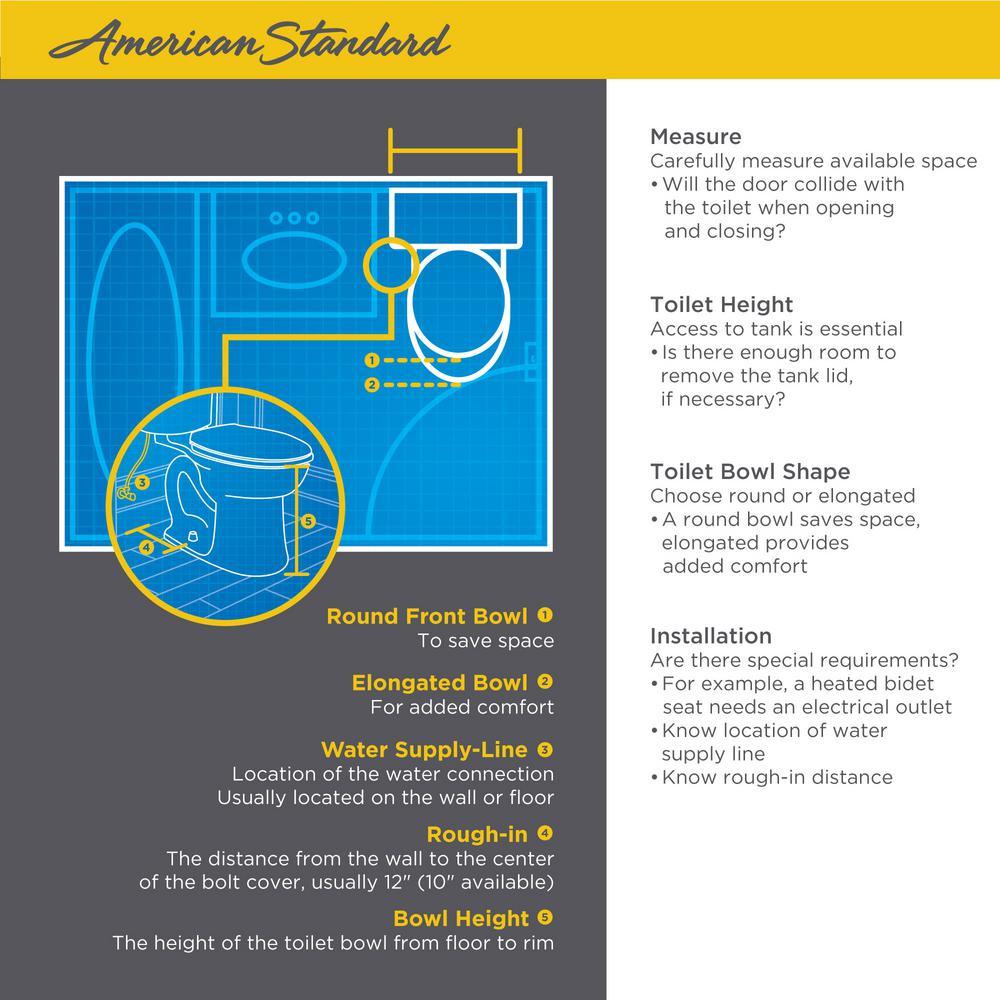 American Standard

1
2
3
4
5

Round Front Bowl 1
To save space

Elongated Bowl 2
For added comfort

Water Supply-Line 3
Location of the water connection
Usually located on the wall or floor

Rough-in 4
The distance from the wall to the center of the bolt cover, usually 12" (10" available)

Bowl Height 5
The height of the toilet bowl from floor to rim

Measure
Carefully measure available space
• Will the door collide with the toilet when opening and closing?

Toilet Height
Access to tank is essential
• Is there enough room to remove the tank lid, if necessary?

Toilet Bowl Shape
Choose round or elongated
• A round bowl saves space, elongated provides added comfort

Installation
Are there special requirements?
• For example, a heated bidet seat needs an electrical outlet
• Know location of water supply line
• Know rough-in distance