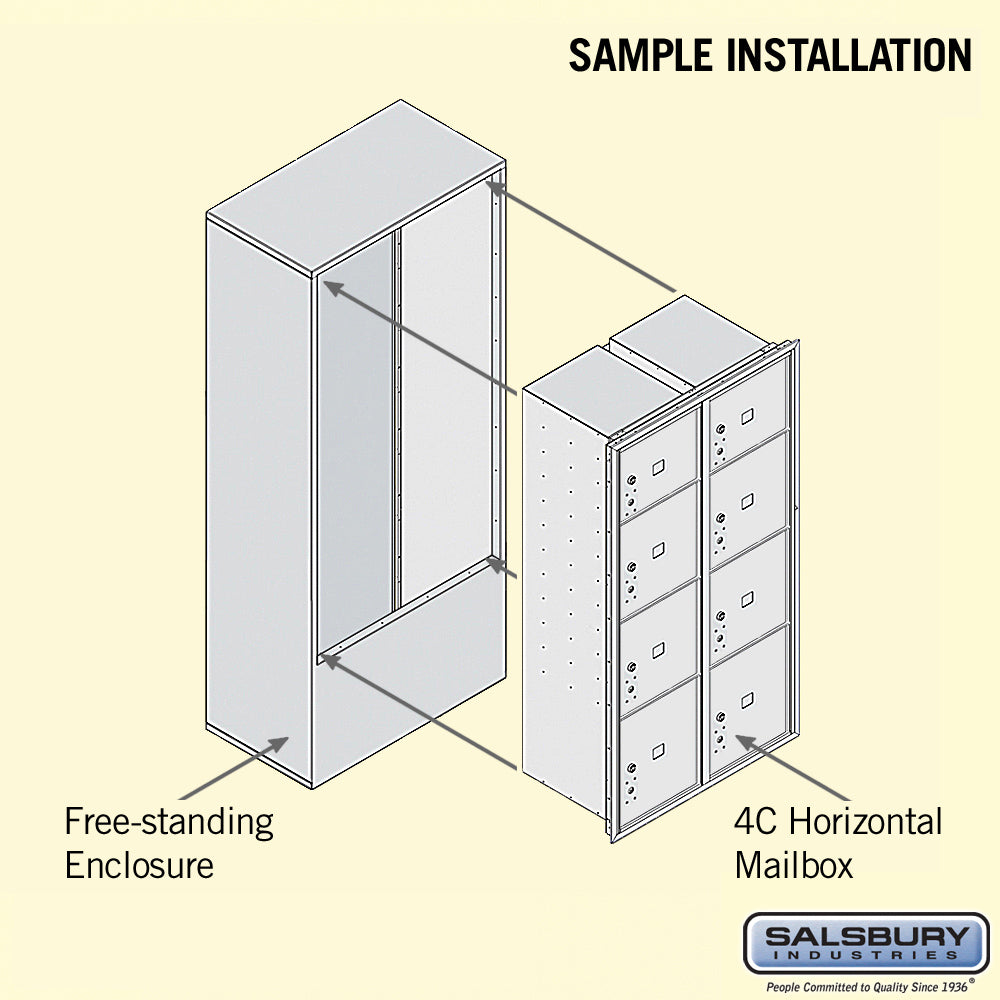 SAMPLE INSTALLATION

Free-standing Enclosure

4C Horizontal Mailbox

SALSBURY INDUSTRIES

People Committed to Quality Since 1936®