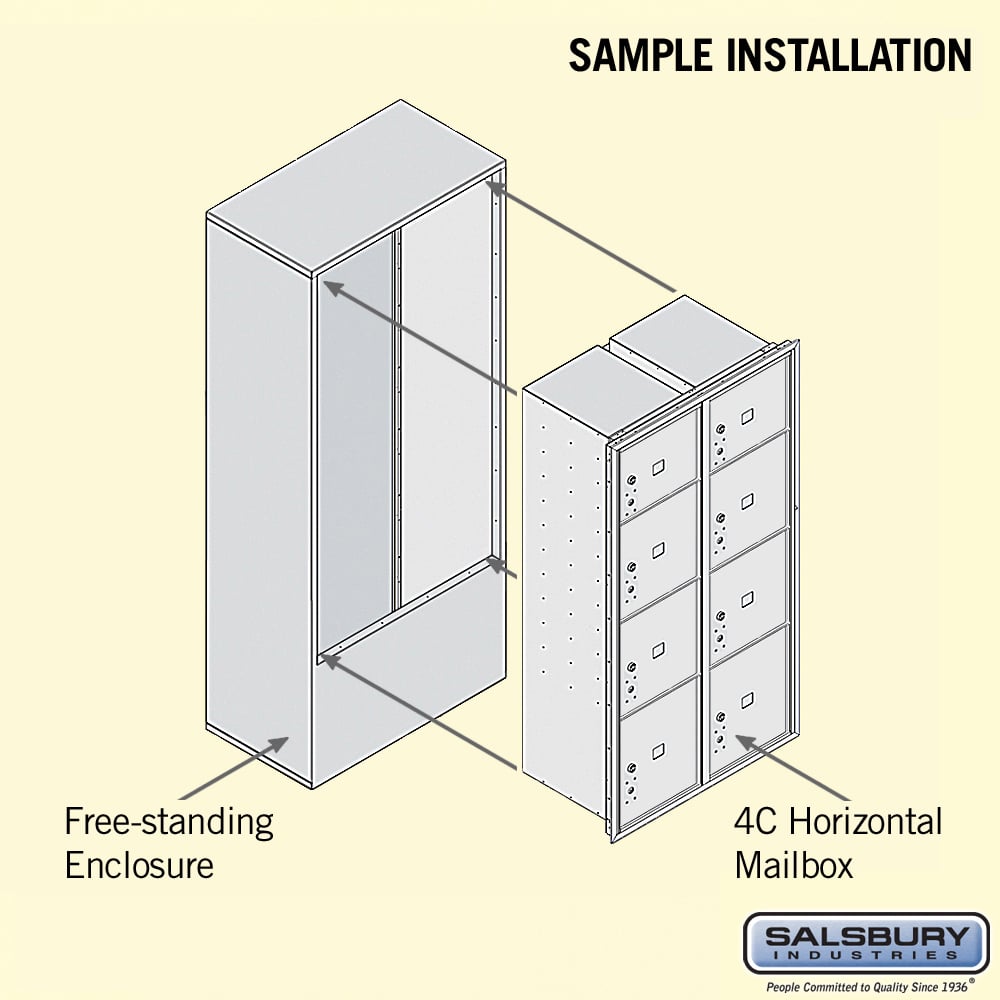 SAMPLE INSTALLATION

Free-standing Enclosure

4C Horizontal Mailbox

SALSBURY INDUSTRIES

People Committed to Quality Since 1936®