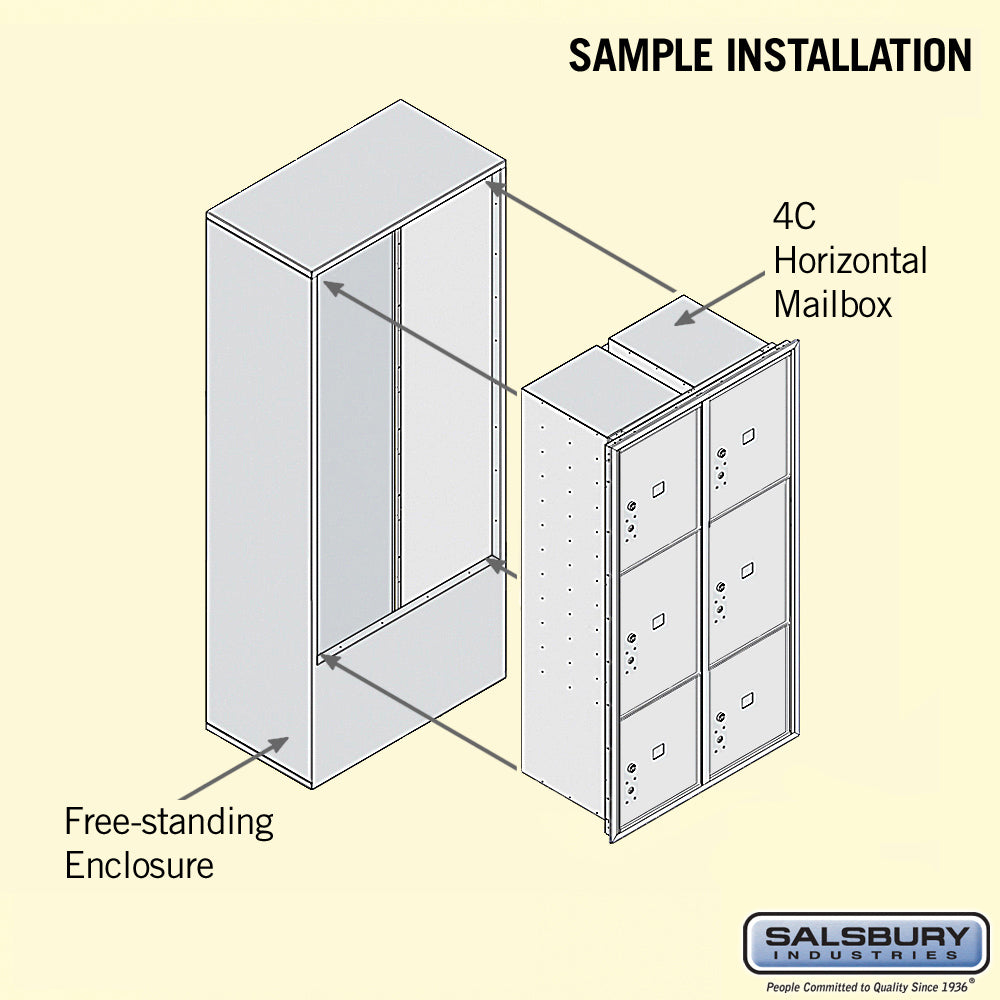 SAMPLE INSTALLATION

4C Horizontal Mailbox

Free-standing Enclosure

SALSBURY INDUSTRIES

People Committed to Quality Since 1936®