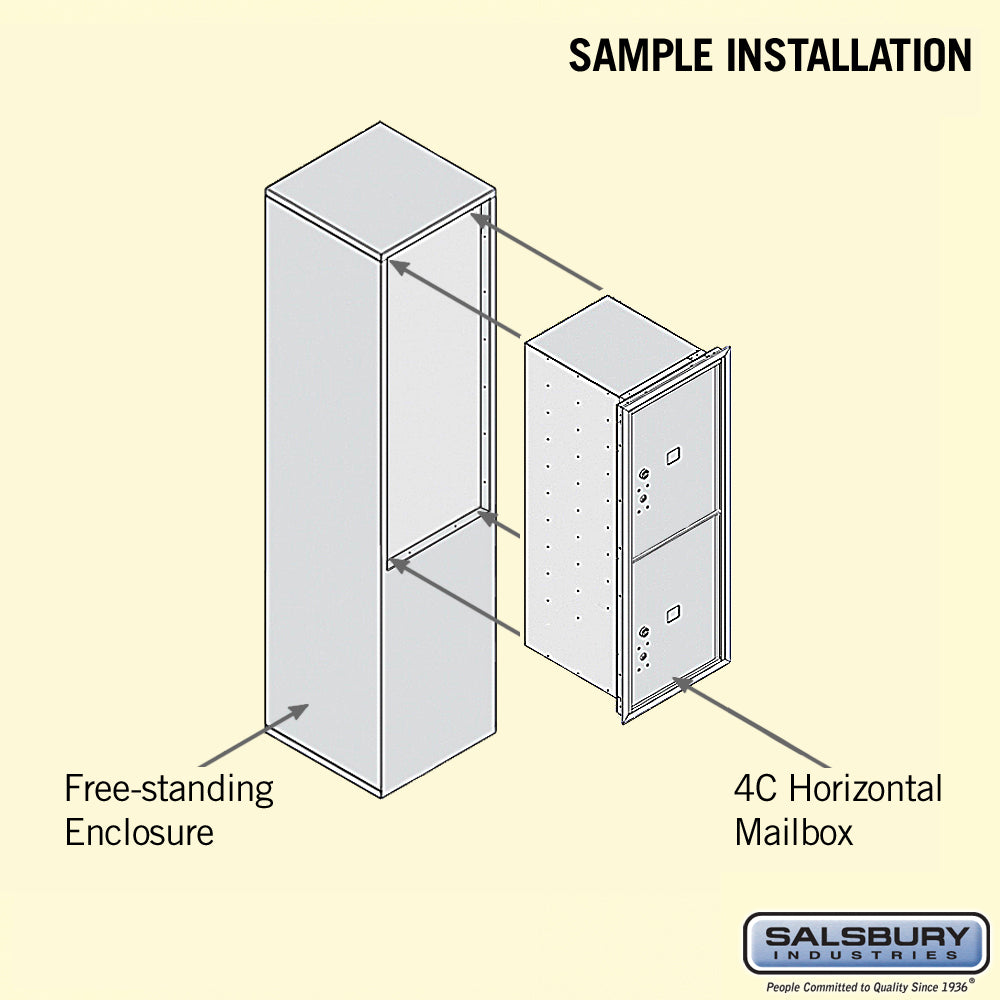 SAMPLE INSTALLATION

Free-standing Enclosure

4C Horizontal Mailbox

SALSBURY INDUSTRIES

People Committed to Quality Since 1936®