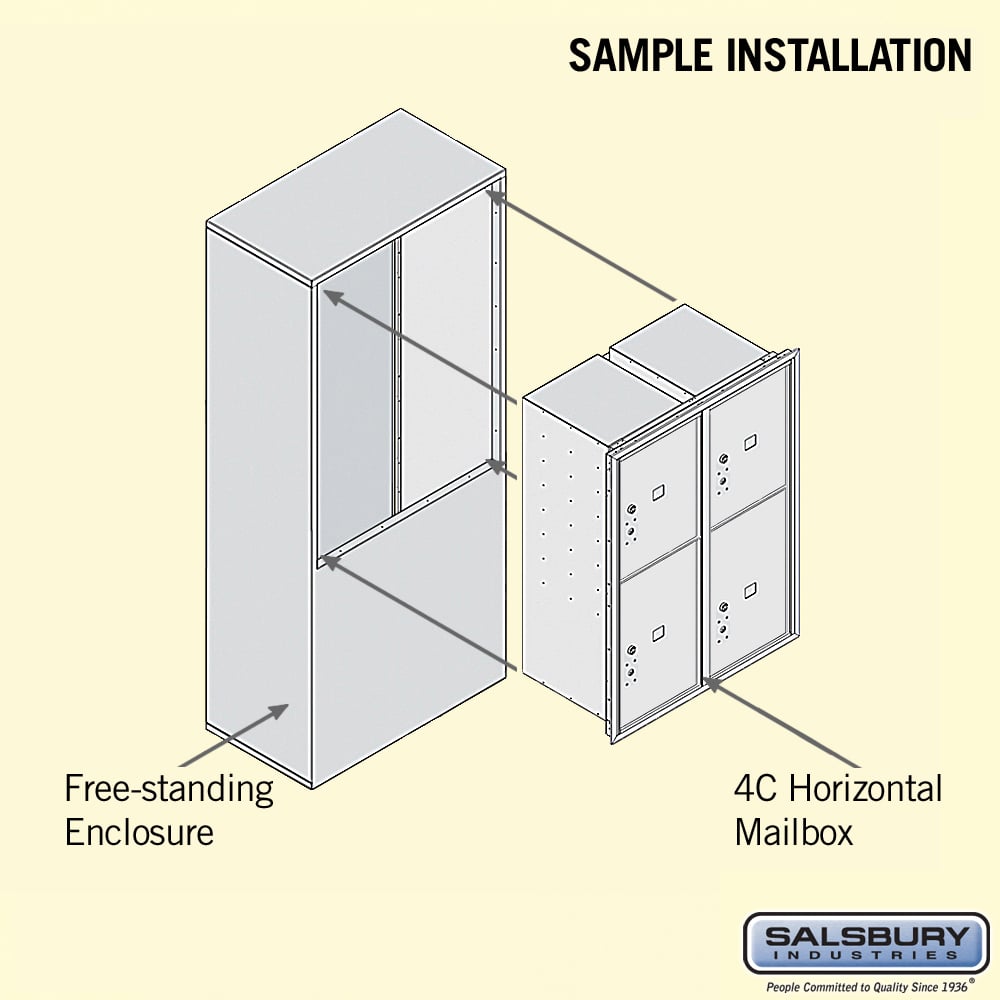 SAMPLE INSTALLATION

Free-standing Enclosure

4C Horizontal Mailbox

SALSBURY
INDUSTRIES
People Committed to Quality Since 1936®