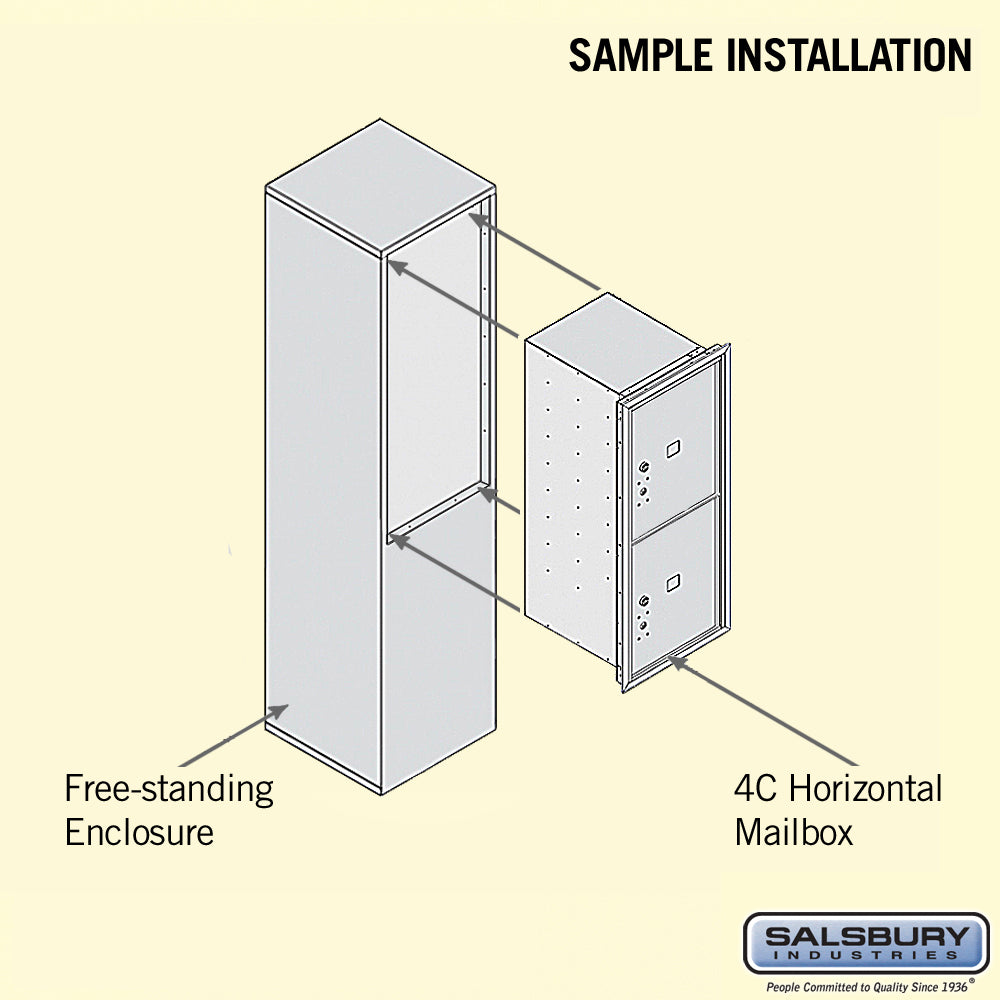 SAMPLE INSTALLATION

Free-standing Enclosure

4C Horizontal Mailbox

SALSBURY INDUSTRIES
People Committed to Quality Since 1936®