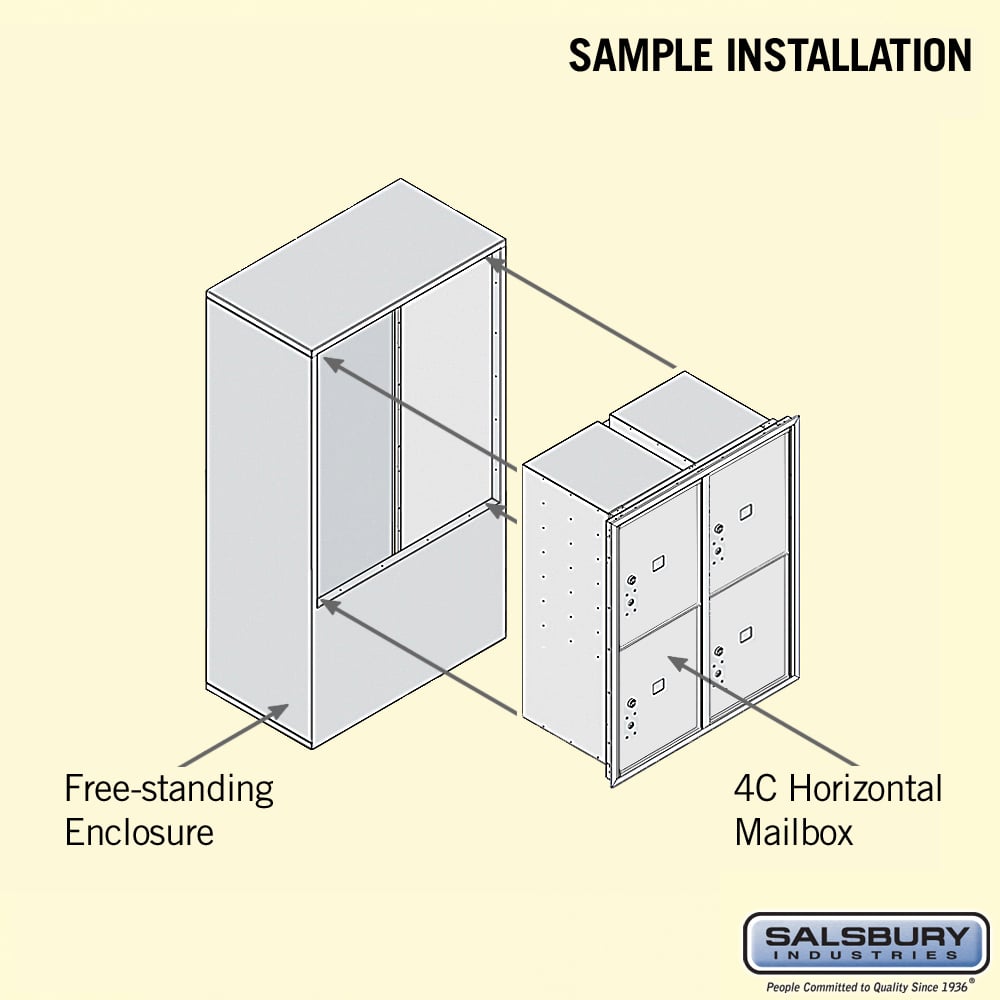 SAMPLE INSTALLATION

Free-standing Enclosure

4C Horizontal Mailbox

SALSBURY INDUSTRIES

People Committed to Quality Since 1936®