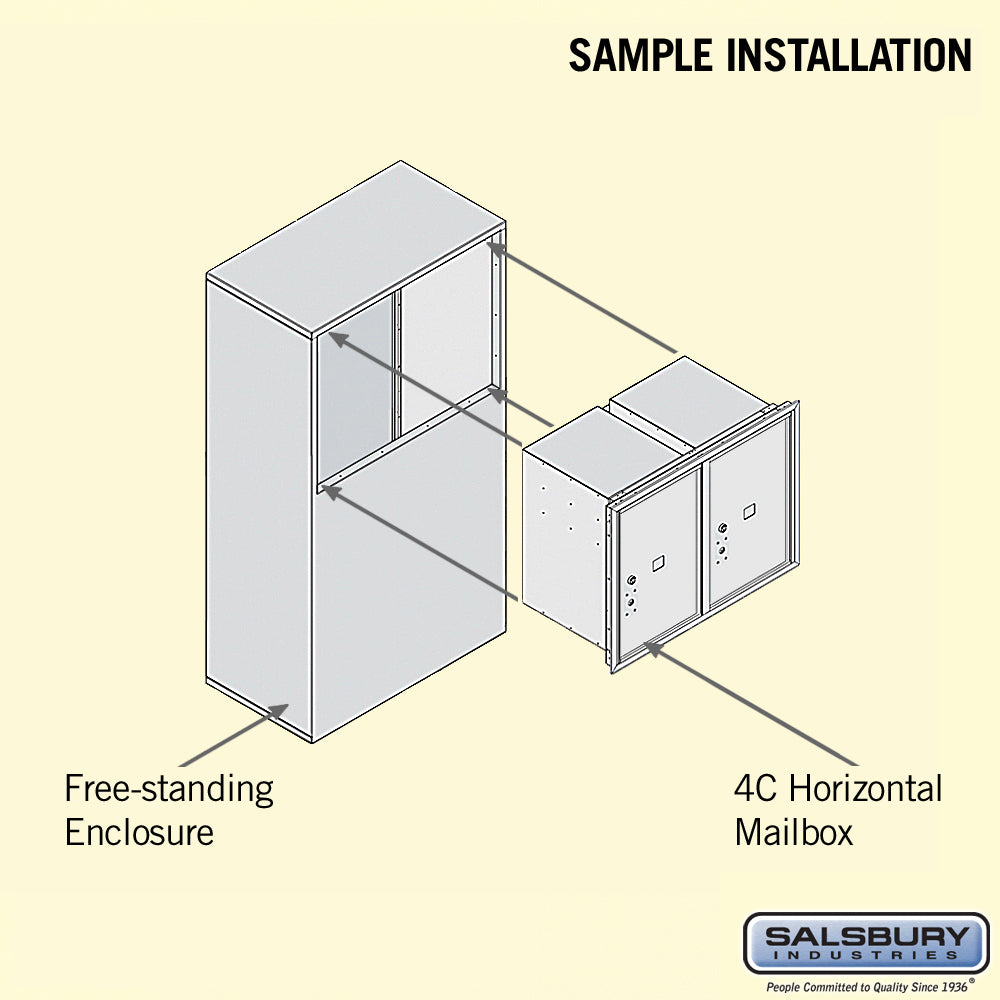 SAMPLE INSTALLATION

Free-standing Enclosure

4C Horizontal Mailbox

SALSBURY INDUSTRIES
People Committed to Quality Since 1936®