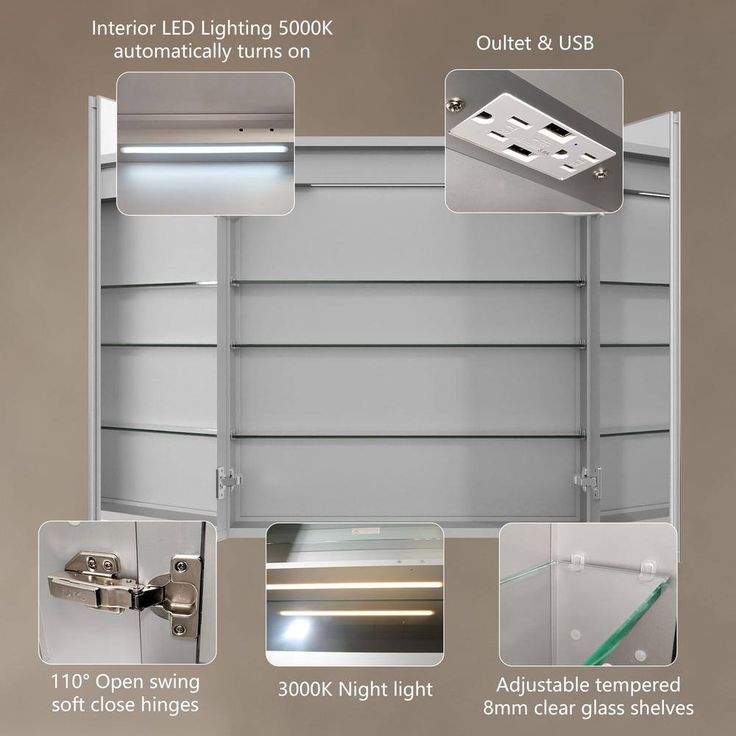 Interior LED Lighting 5000K automatically turns on

Oultet & USB

110° Open swing soft close hinges

3000K Night light

Adjustable tempered 8mm clear glass shelves