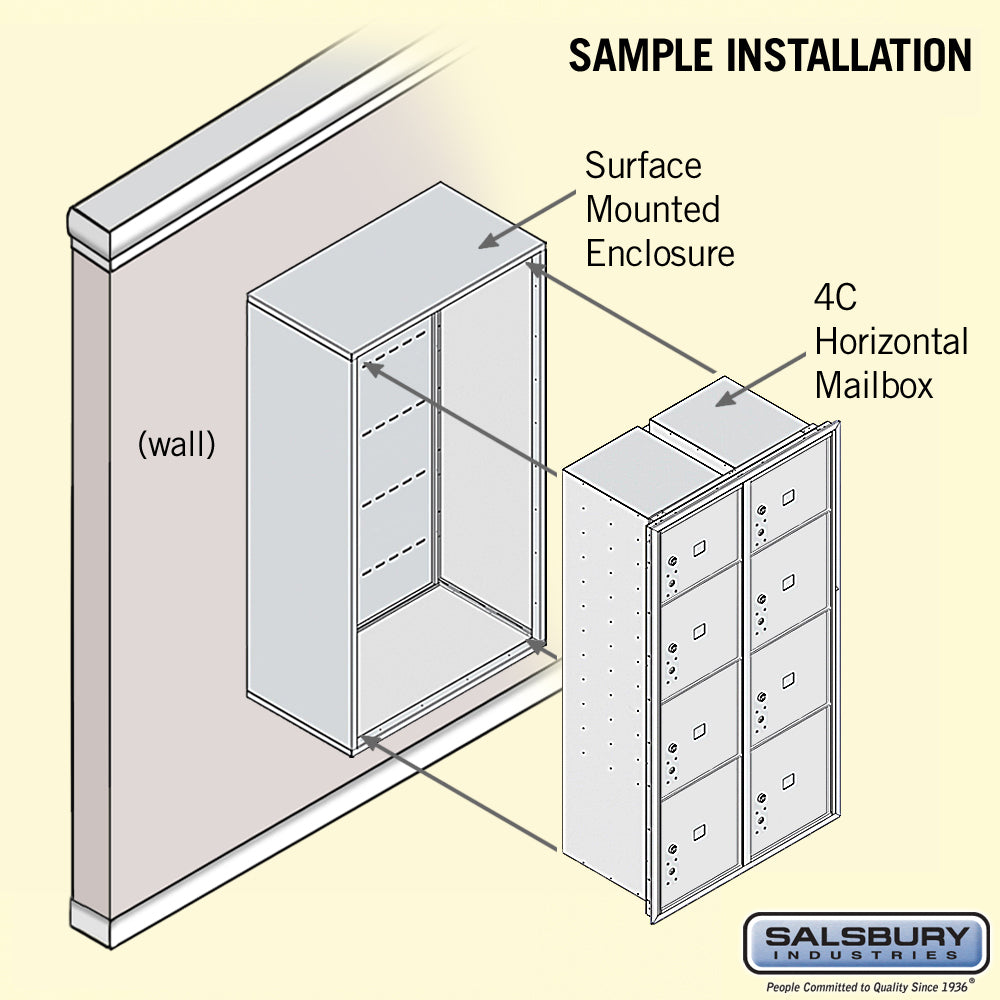 SAMPLE INSTALLATION

Surface Mounted Enclosure

4C Horizontal Mailbox

(wall)

SALSBURY INDUSTRIES
People Committed to Quality Since 1936®