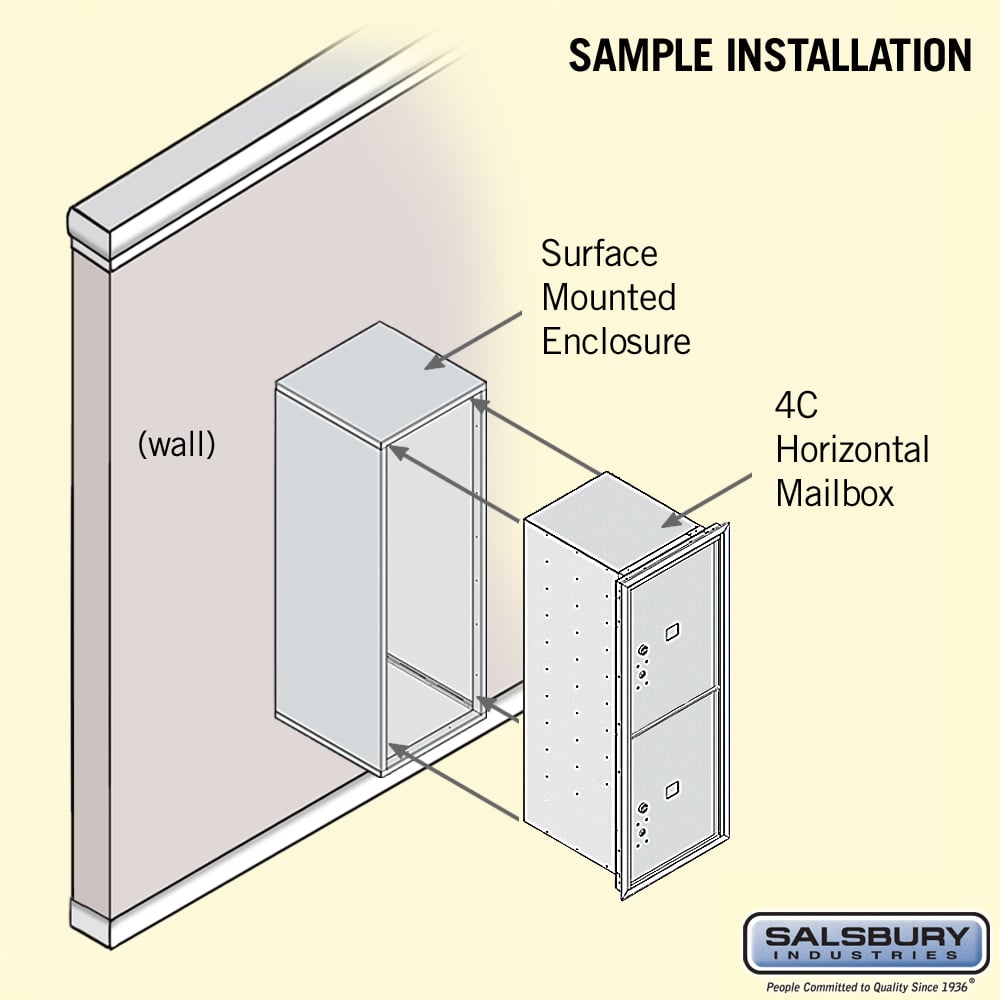 SAMPLE INSTALLATION

Surface Mounted Enclosure

(wall)

4C Horizontal Mailbox

SALSBURY INDUSTRIES

People Committed to Quality Since 1936®