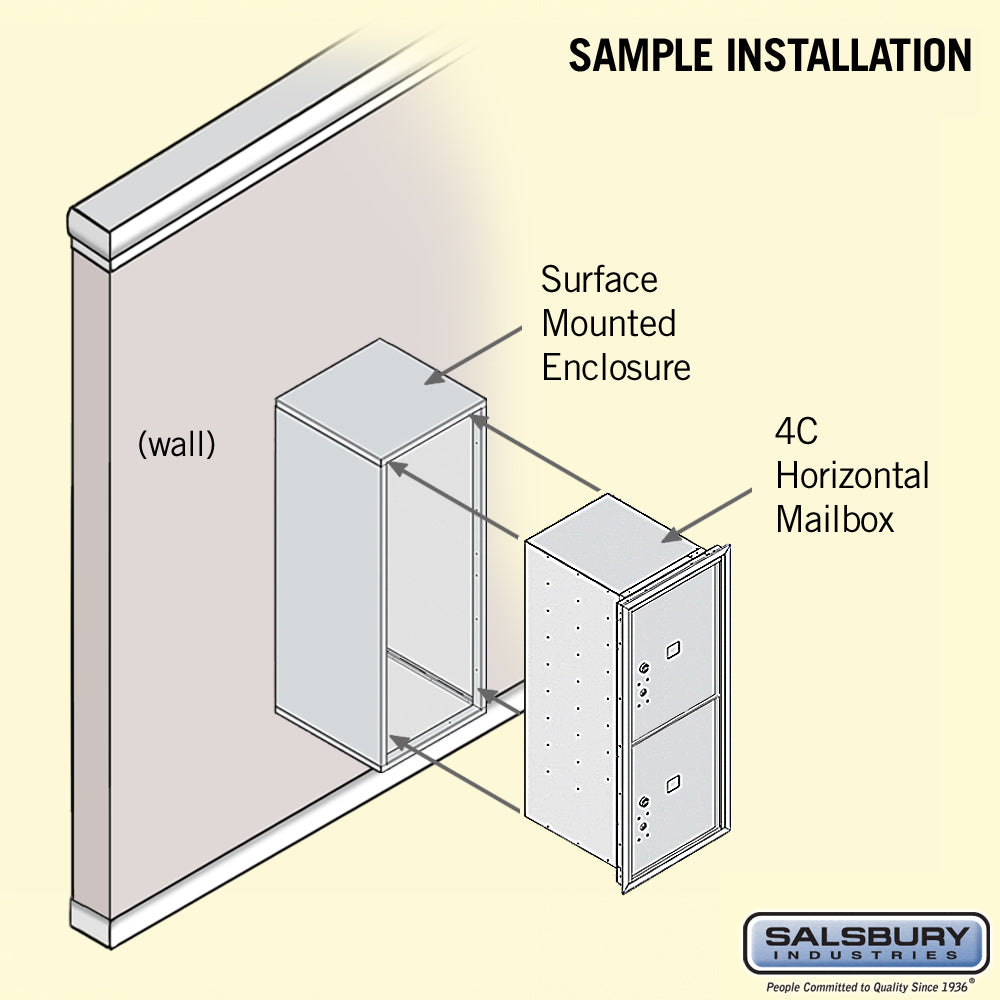 SAMPLE INSTALLATION

Surface Mounted Enclosure

(wall)

4C Horizontal Mailbox

SALSBURY INDUSTRIES
People Committed to Quality Since 1936®