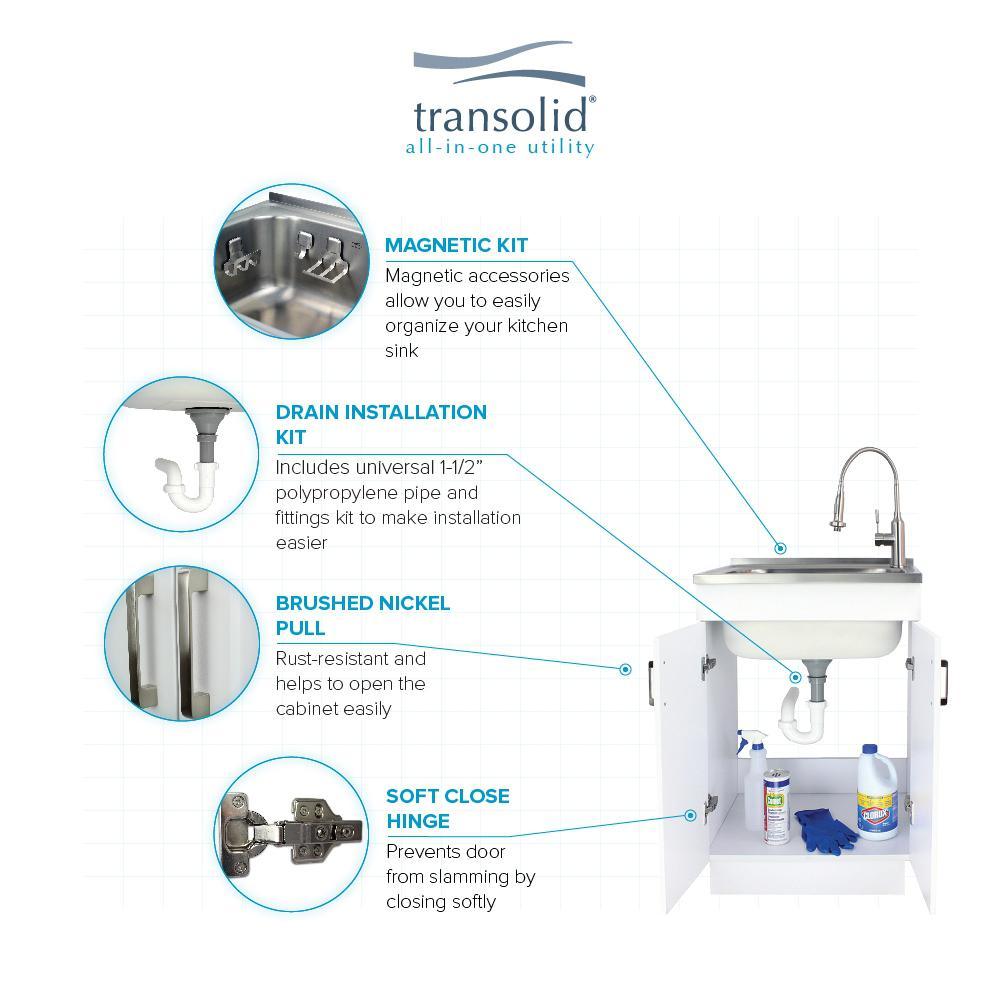 transolid®
all-in-one utility

MAGNETIC KIT
Magnetic accessories allow you to easily organize your kitchen sink

DRAIN INSTALLATION KIT
Includes universal 1-1/2" polypropylene pipe and fittings kit to make installation easier

BRUSHED NICKEL PULL
Rust-resistant and helps to open the cabinet easily

SOFT CLOSE HINGE
Prevents door from slamming by closing softly

CLOROX